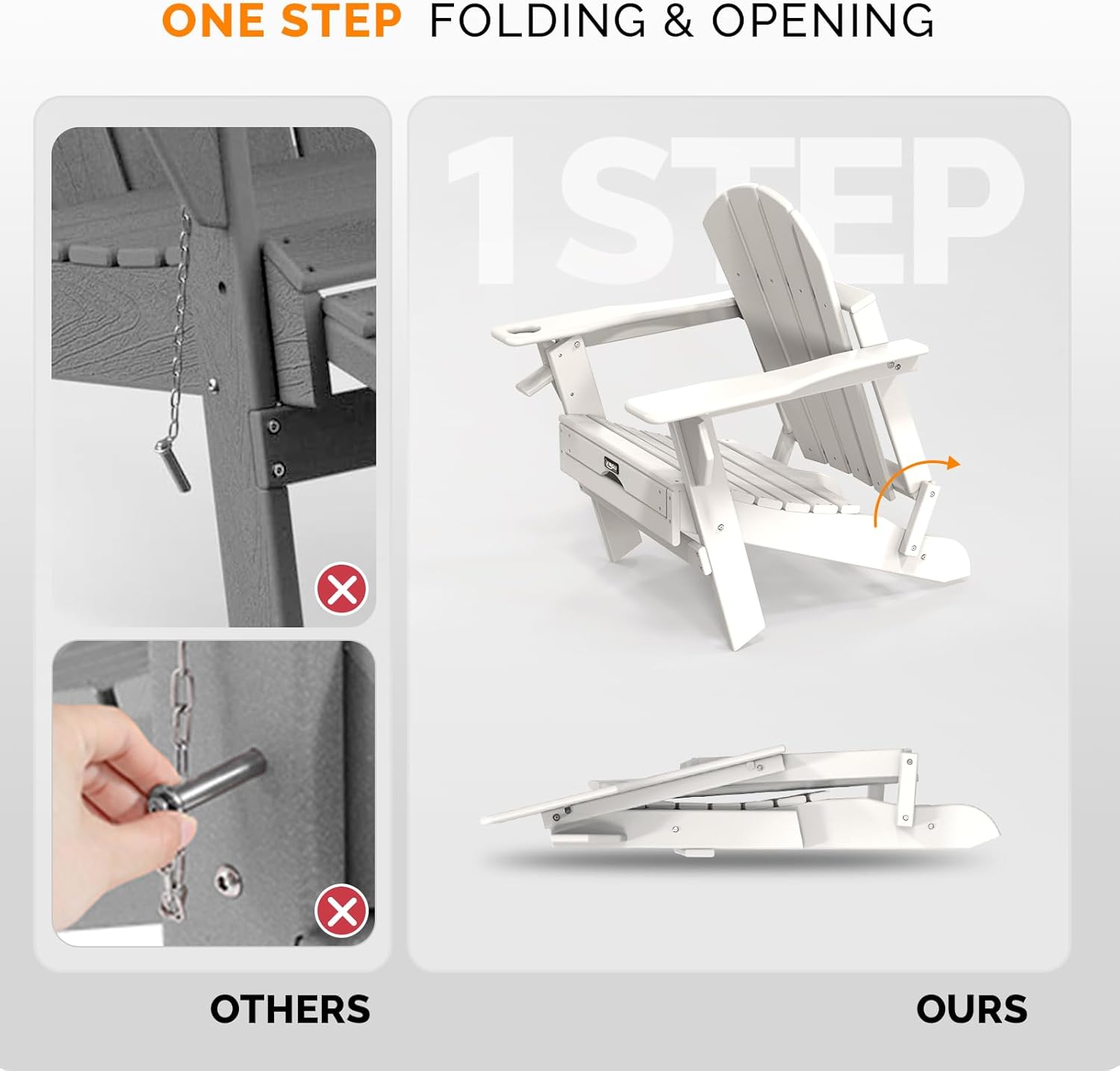 ONE STEP FOLDING & OPENING

1STEP

OTHERS

OURS