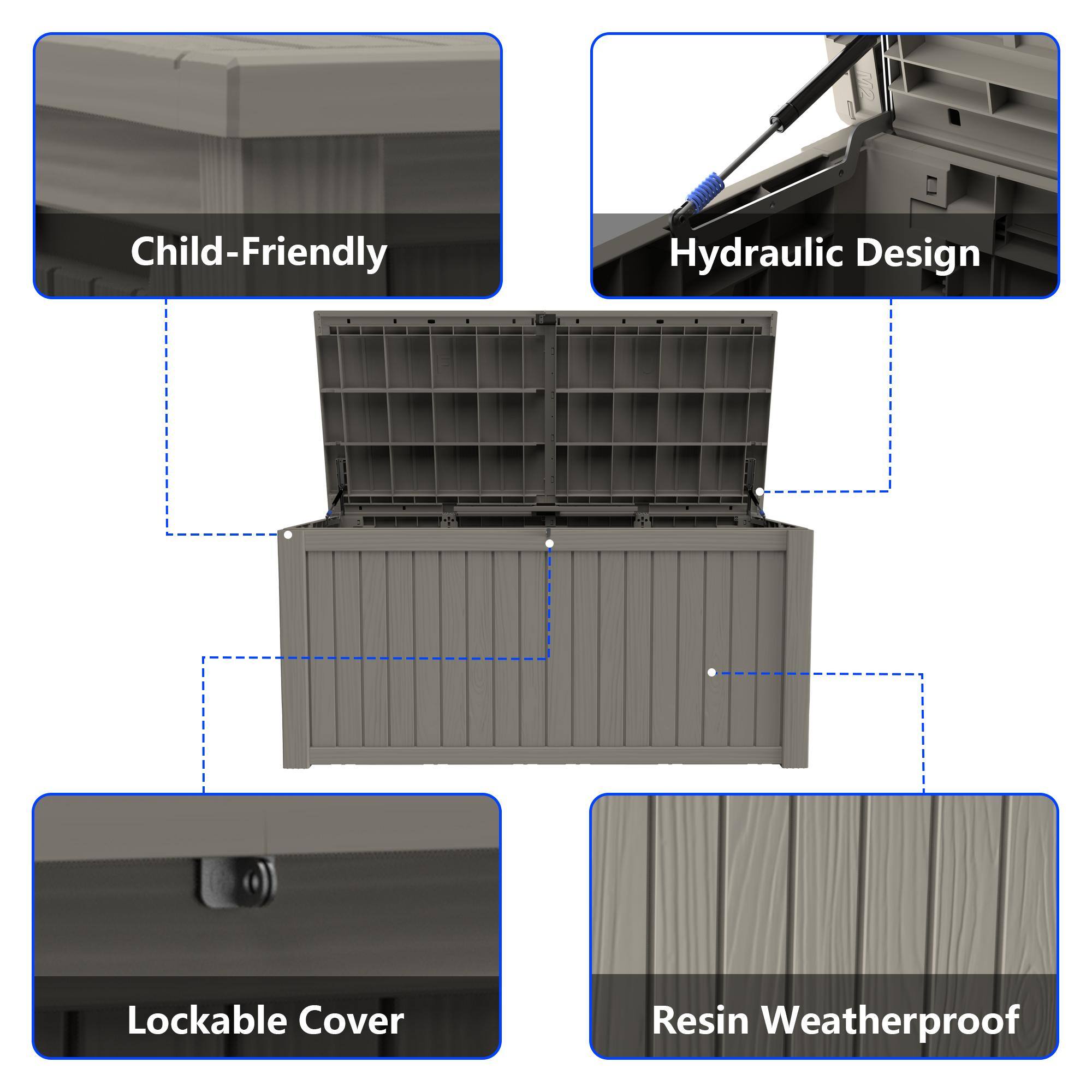 Child-Friendly

Hydraulic Design

M2

Lockable Cover

Resin Weatherproof