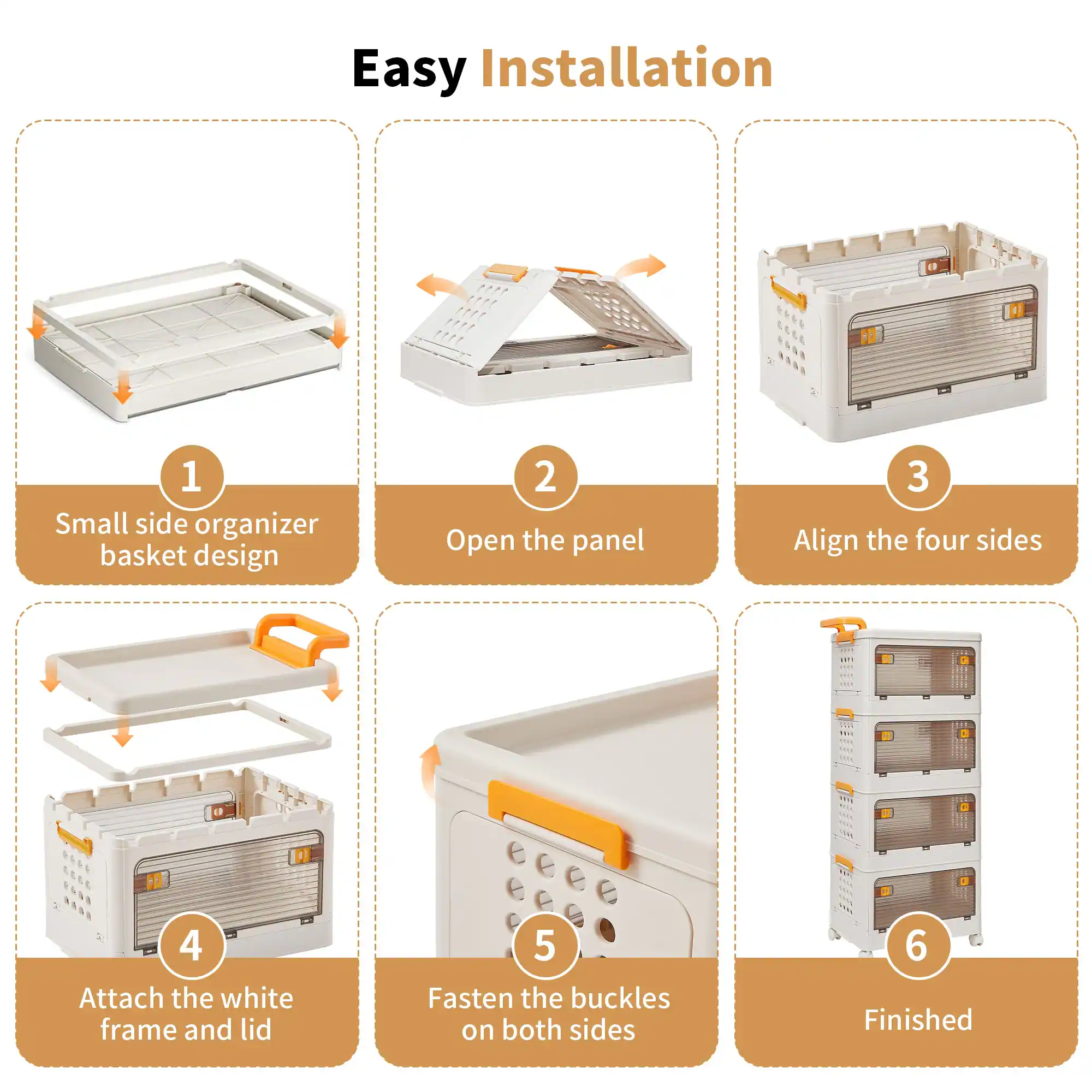 Easy Installation

1
Small side organizer basket design

2
Open the panel

3
Align the four sides

4
Attach the white frame and lid

5
Fasten the buckles on both sides

6
Finished