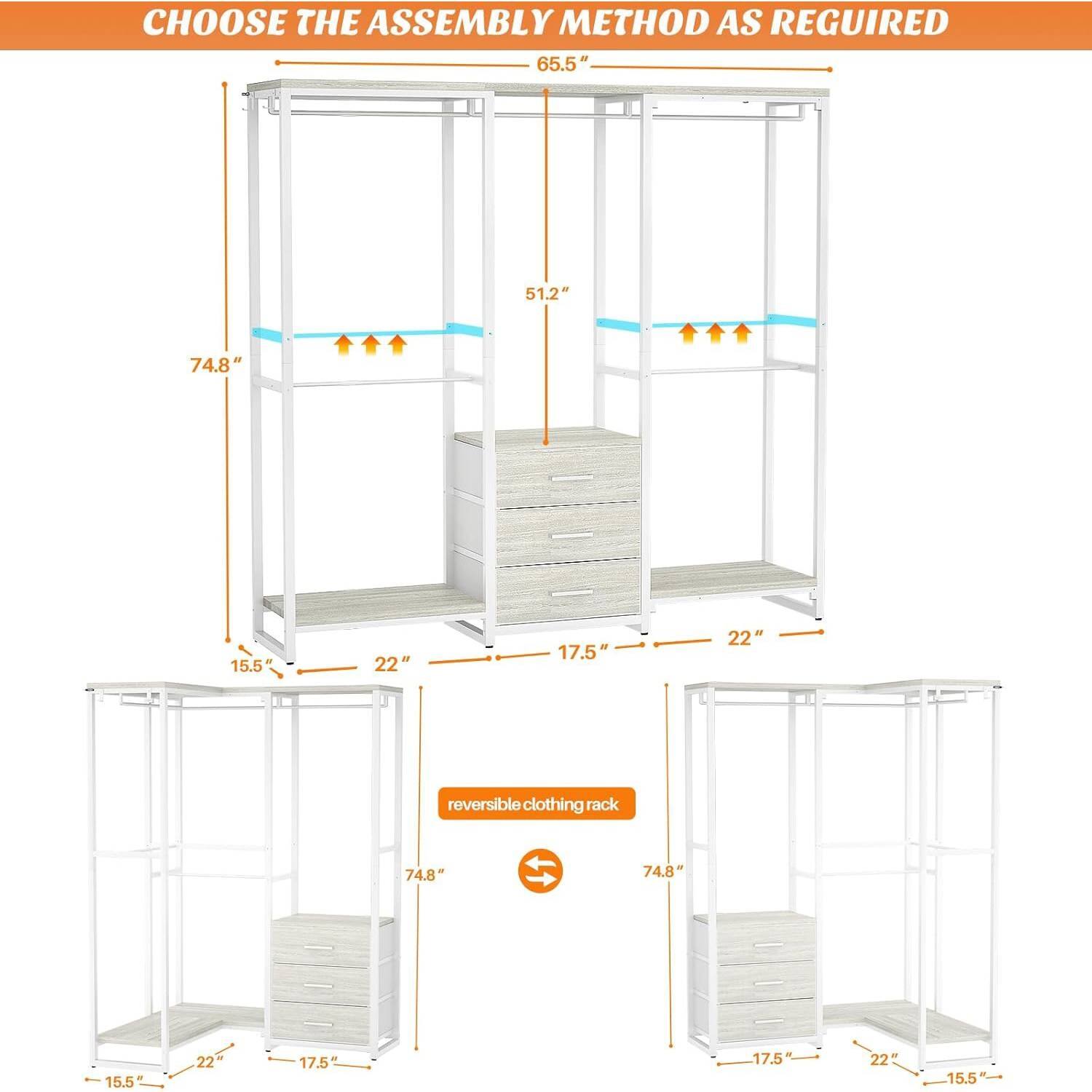 CHOOSE THE ASSEMBLY METHOD AS REGUIRED

65.5″

51.2″

74.8″

15.5″

22″

17.5″

22″

reversible clothing rack

74.8″

74.8″

15.5″

22″

17.5″

17.5″

22″

15.5″