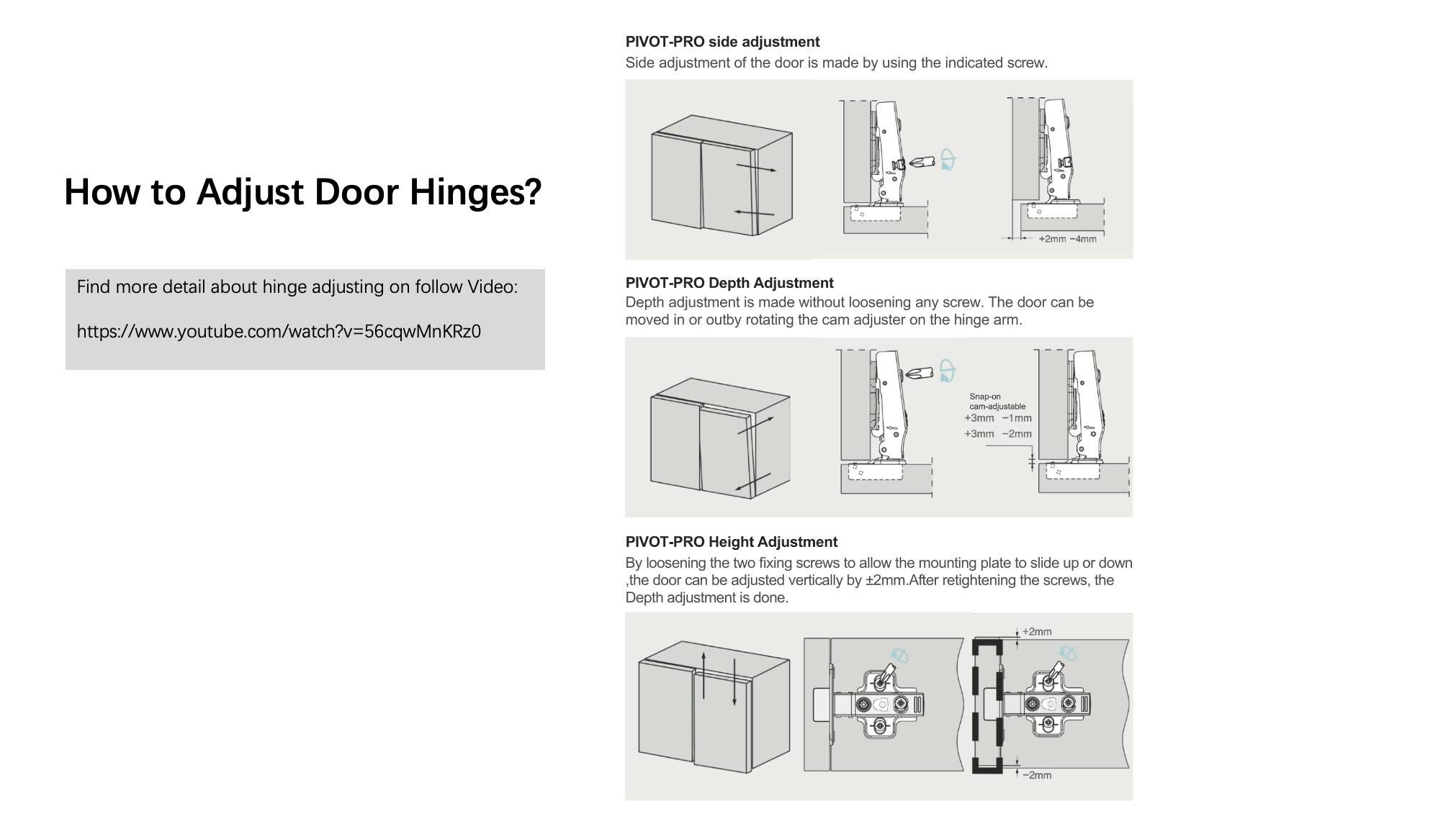 How to Adjust Door Hinges?

Find more detail about hinge adjusting on follow Video:

https://www.youtube.com/watch?v=56cqwMnKRz0

PIVOT-PRO side adjustment
Side adjustment of the door is made by using the indicated screw.

+2mm −4mm

PIVOT-PRO Depth Adjustment
Depth adjustment is made without loosening any screw. The door can be moved in or outby rotating the cam adjuster on the hinge arm.

Snap-on
cam-adjustable
+3mm −1mm
+3mm −2mm

PIVOT-PRO Height Adjustment
By loosening the two fixing screws to allow the mounting plate to slide up or down ,the door can be adjusted vertically by ±2mm.After retightening the screws, the Depth adjustment is done.

+2mm
−2mm