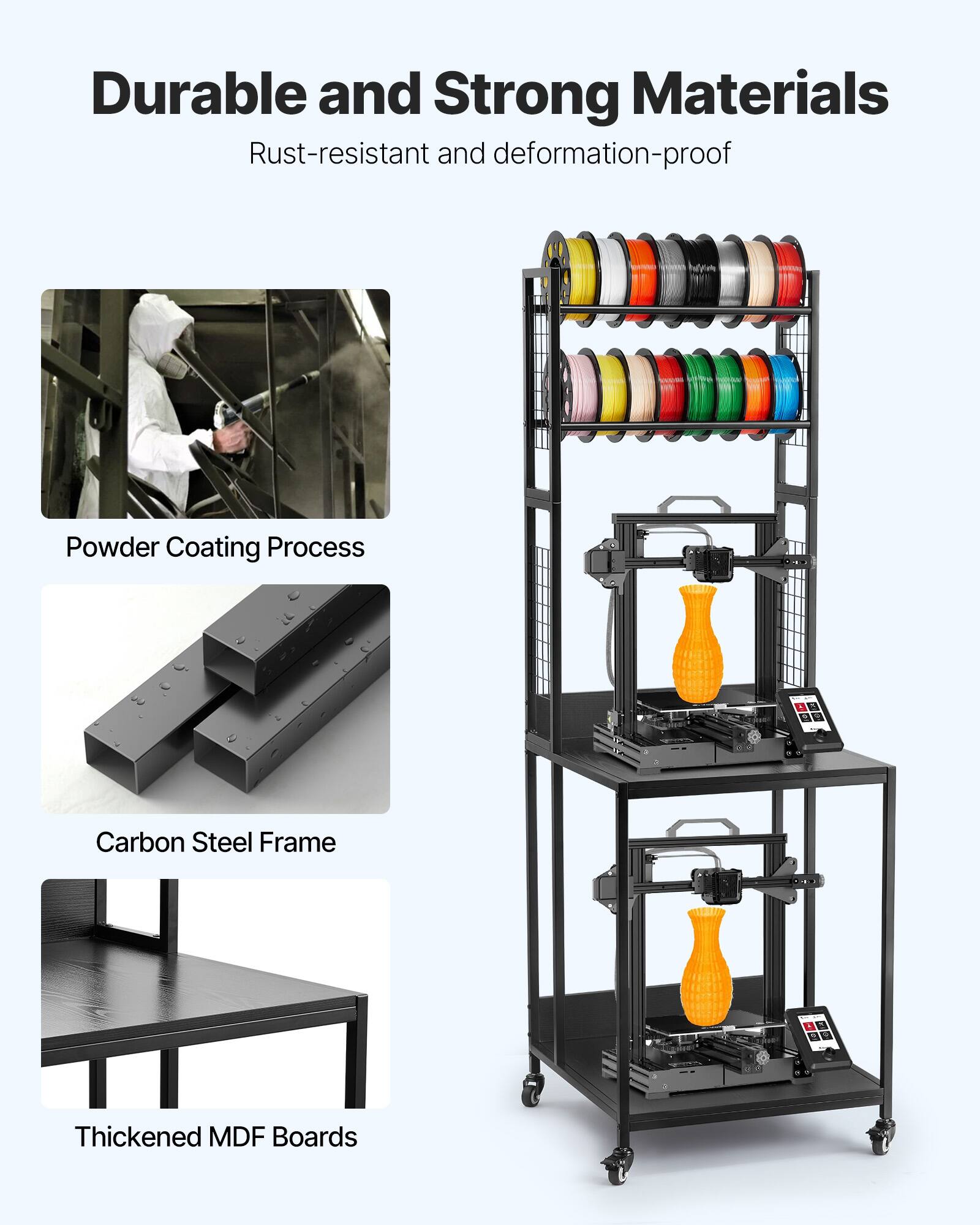 Durable and Strong Materials

Rust-resistant and deformation-proof

Powder Coating Process

Carbon Steel Frame

Thickened MDF Boards