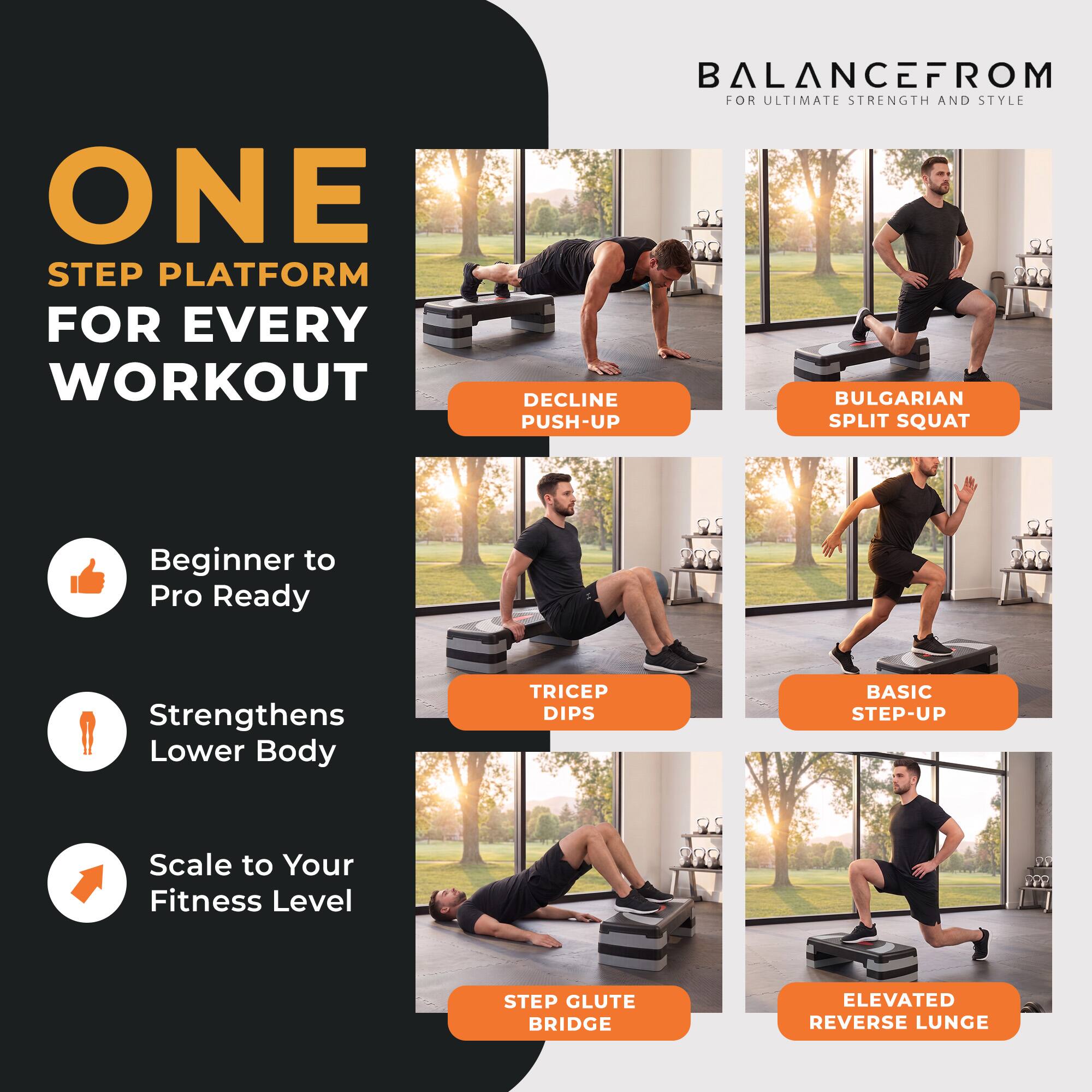 BALANCEFROM
FOR ULTIMATE STRENGTH AND STYLE

ONE
STEP PLATFORM
FOR EVERY
WORKOUT

Beginner to Pro Ready

Strengthens Lower Body

Scale to Your Fitness Level

DECLINE PUSH-UP

BULGARIAN SPLIT SQUAT

TRICEP DIPS

BASIC STEP-UP

STEP GLUTE BRIDGE

ELEVATED REVERSE LUNGE