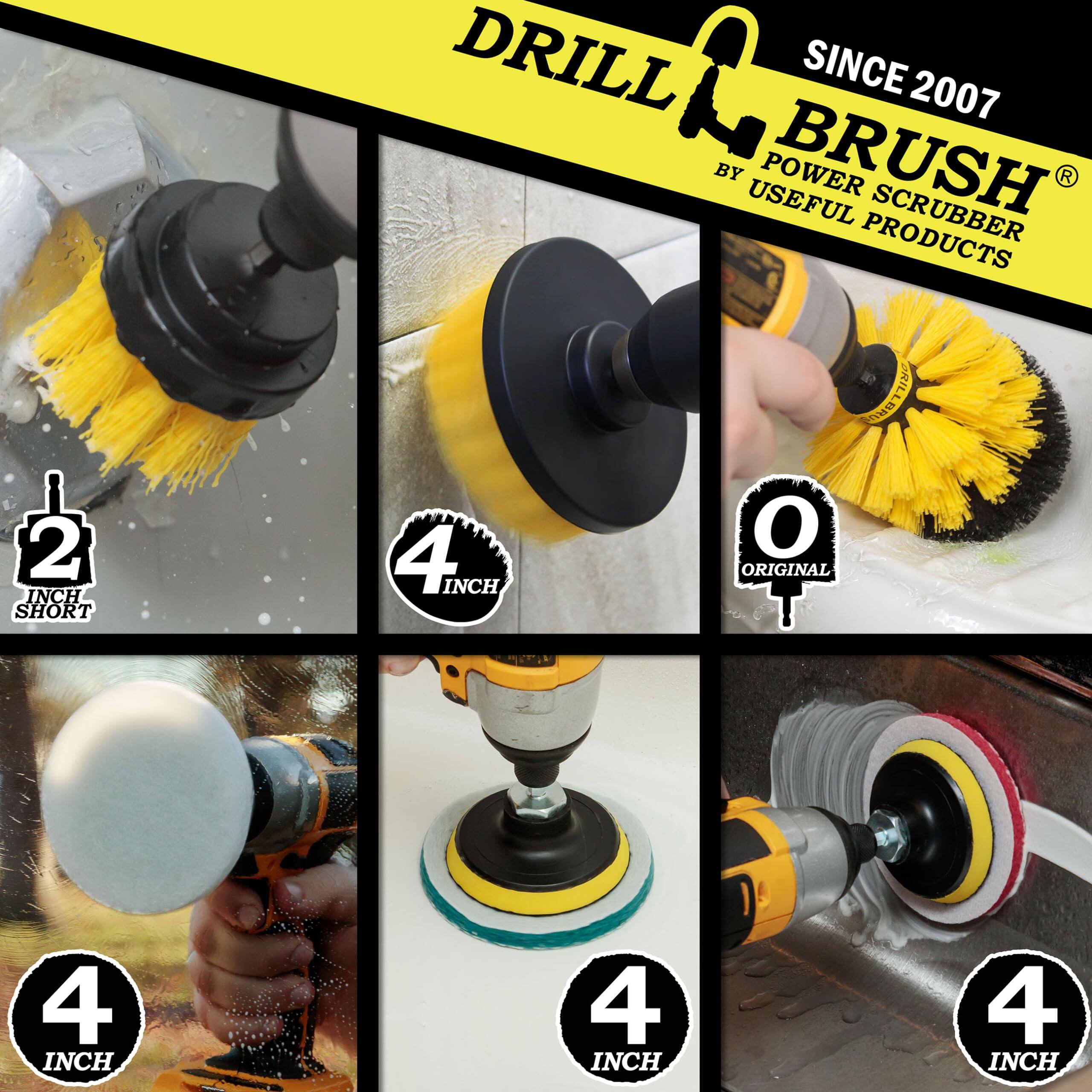 DRILL BRUSH®
SINCE 2007
POWER SCRUBBER
BY USEFUL PRODUCTS

2 INCH SHORT

4 INCH

DRILLBRUSH

O ORIGINAL

4 INCH

4 INCH

4 INCH