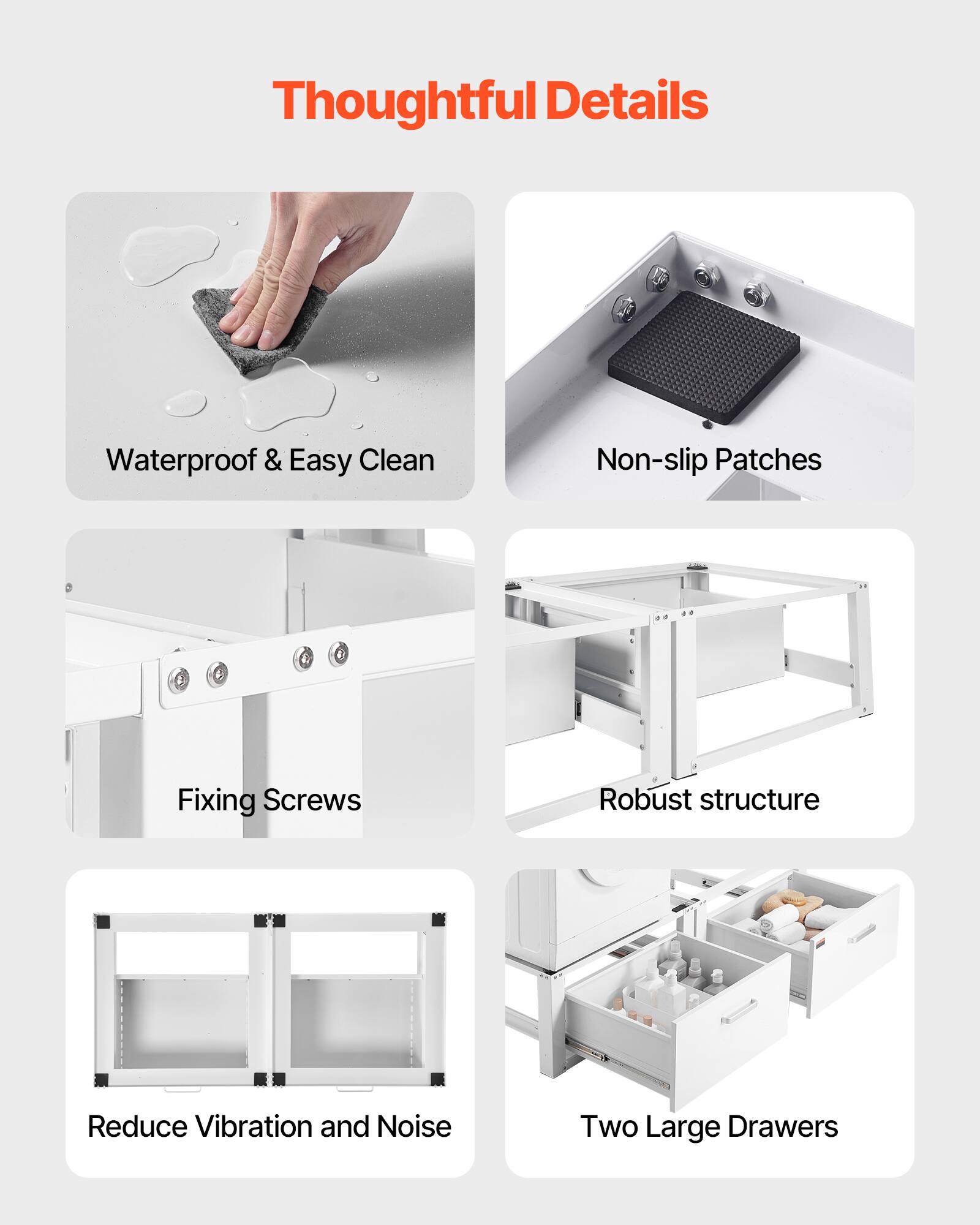 Thoughtful Details

Waterproof & Easy Clean

Non-slip Patches

Fixing Screws

Robust structure

Reduce Vibration and Noise

Two Large Drawers