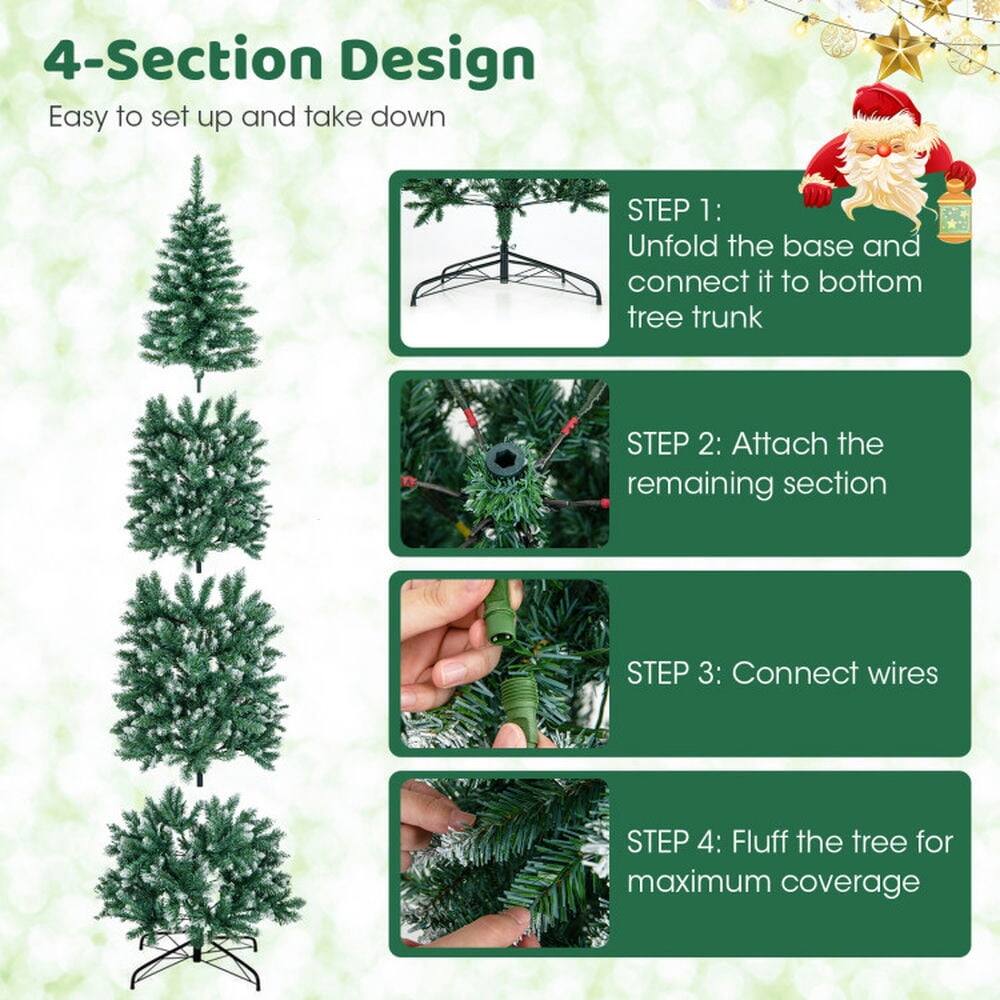 4-Section Design

Easy to set up and take down

STEP 1: Unfold the base and connect it to bottom tree trunk

STEP 2: Attach the remaining section

STEP 3: Connect wires

STEP 4: Fluff the tree for maximum coverage