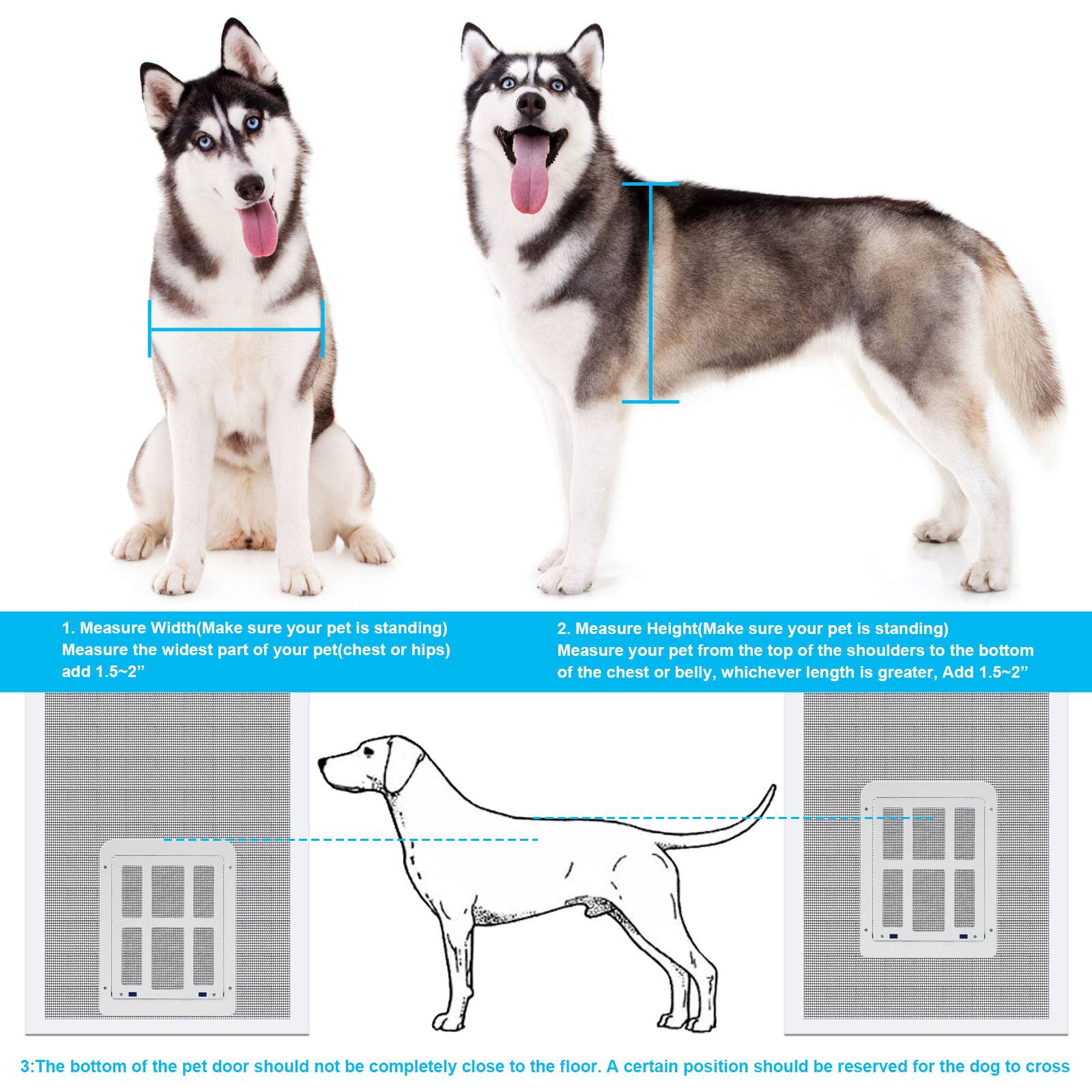 1. Measure Width(Make sure your pet is standing)
Measure the widest part of your pet(chest or hips) add 1.5~2”

2. Measure Height(Make sure your pet is standing)
Measure your pet from the top of the shoulders to the bottom of the chest or belly, whichever length is greater, Add 1.5~2”

3:The bottom of the pet door should not be completely close to the floor. A certain position should be reserved for the dog to cross