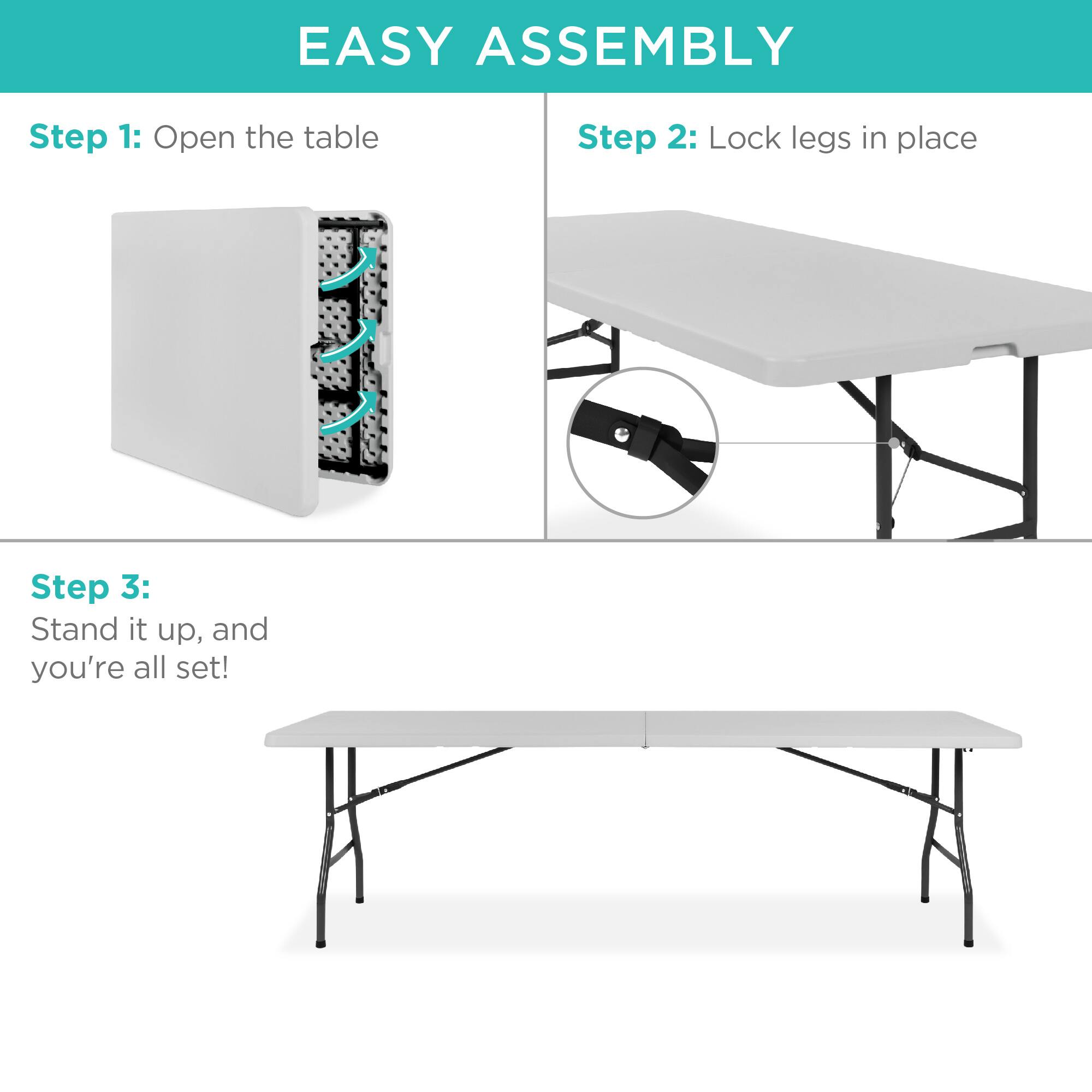 EASY ASSEMBLY

Step 1: Open the table

Step 2: Lock legs in place

Step 3:
Stand it up, and you're all set!