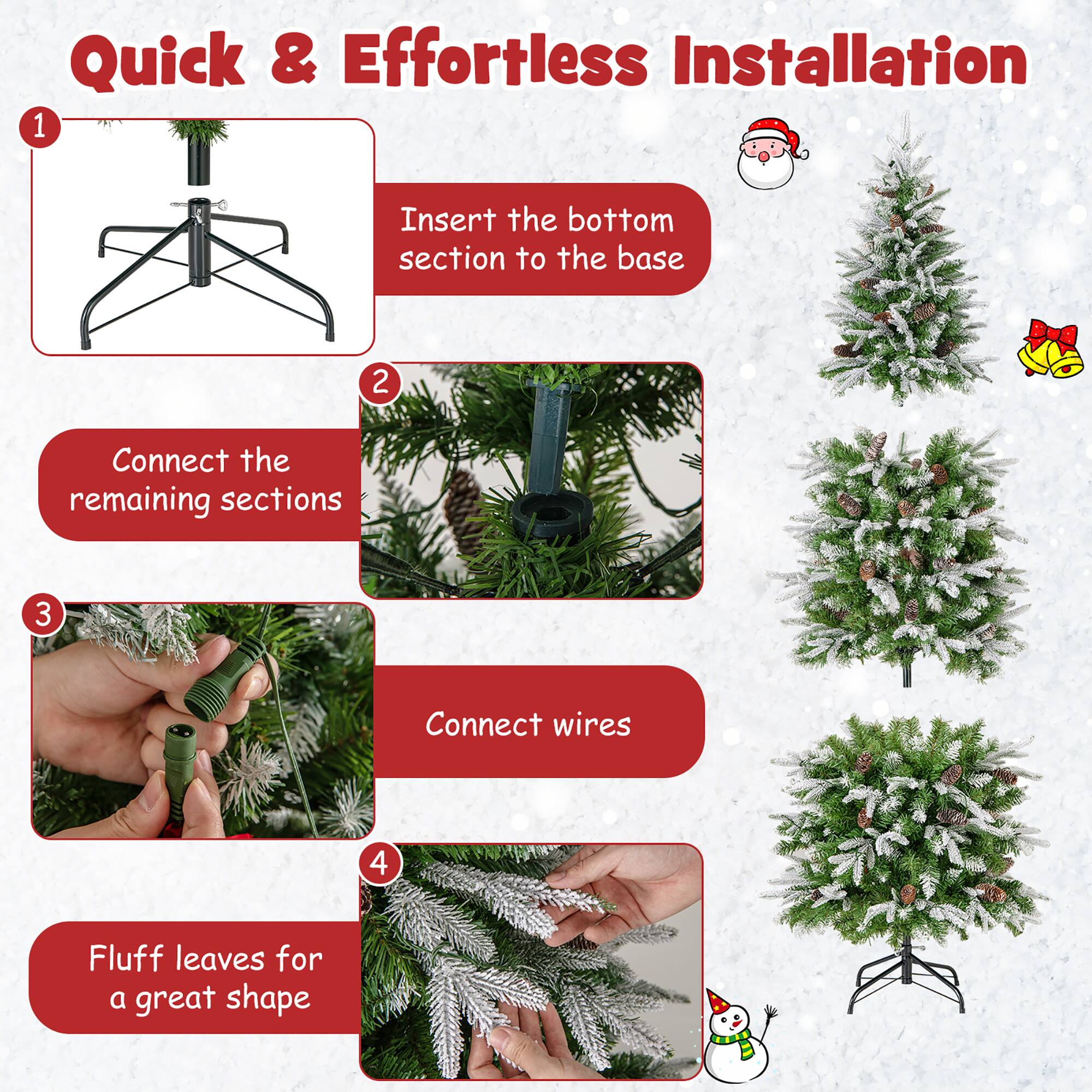 Quick & Effortless Installation

1

Insert the bottom section to the base

2

Connect the remaining sections

3

Connect wires

4

Fluff leaves for a great shape