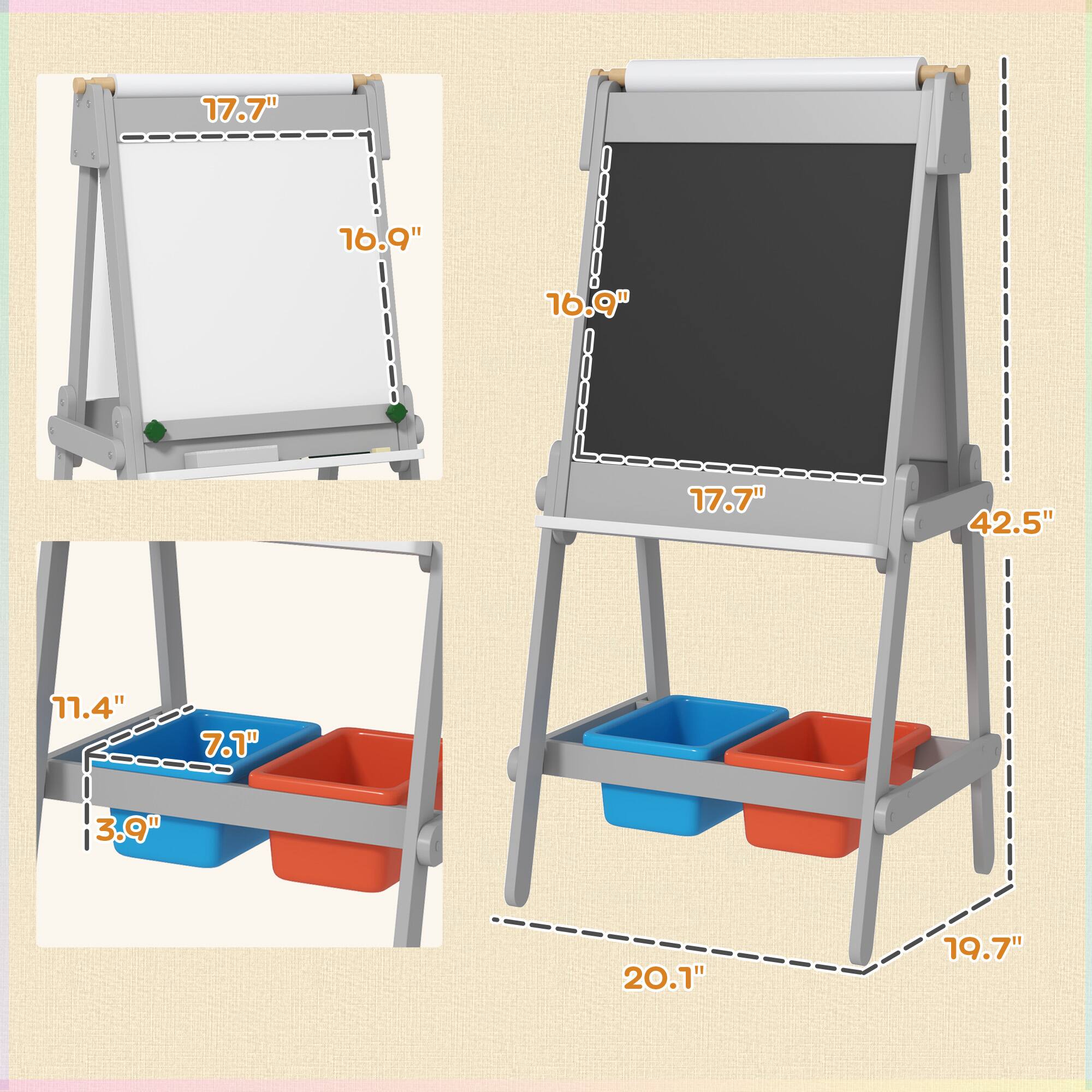 17.7"

16.9"

11.4"

7.1"

3.9"

16.9"

17.7"

42.5"

20.1"

19.7"