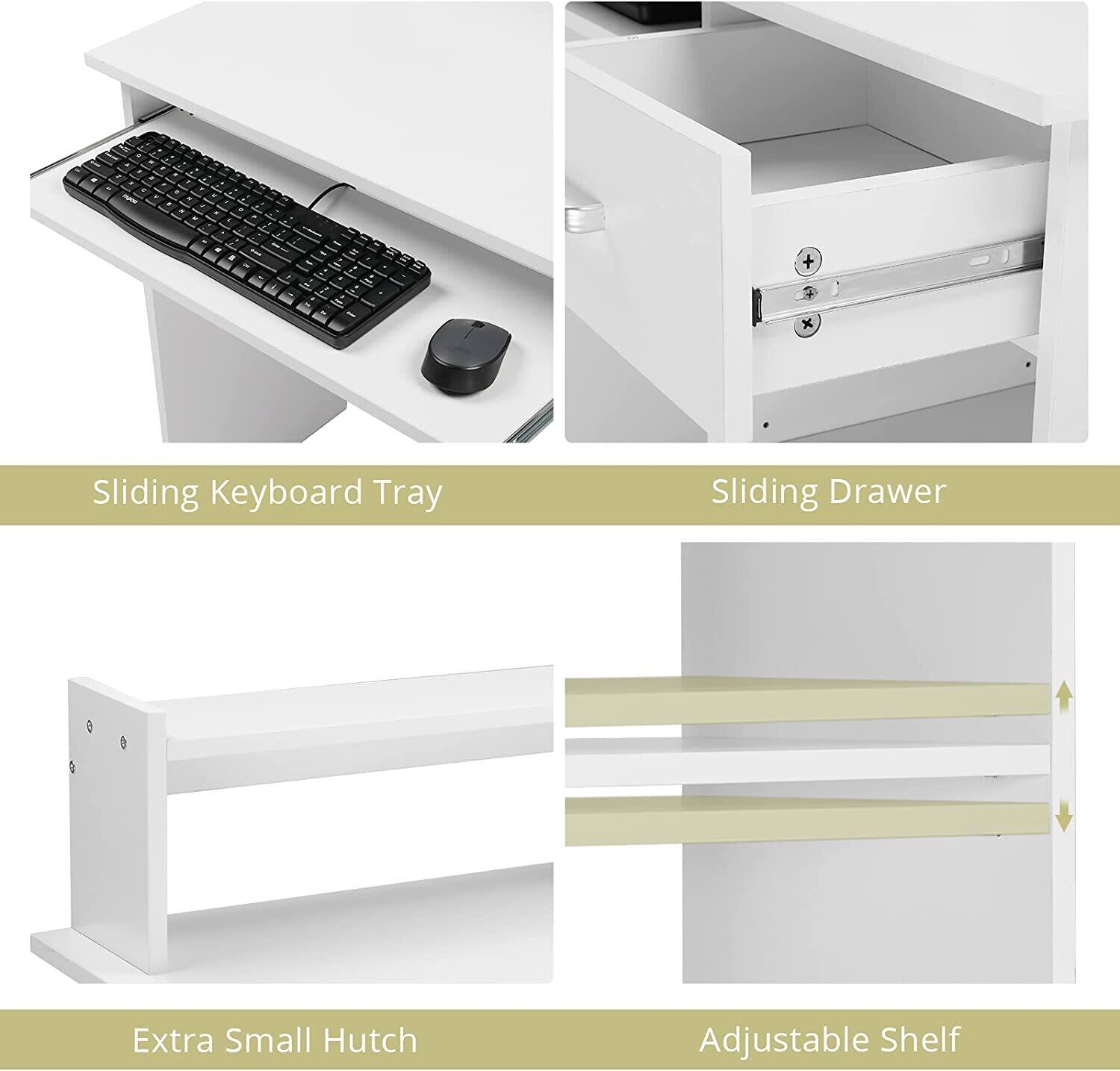 Sliding Keyboard Tray

Sliding Drawer

Extra Small Hutch

Adjustable Shelf