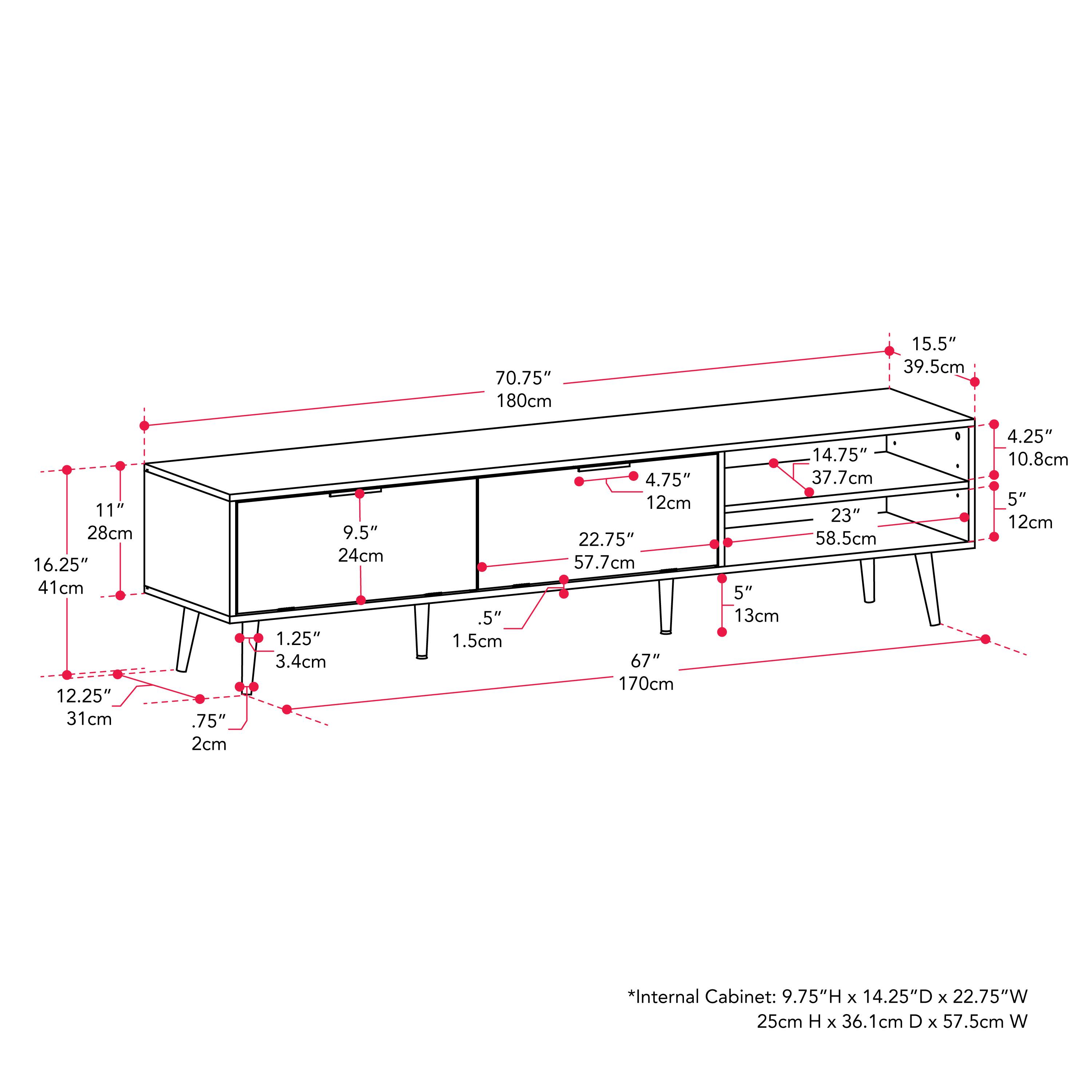 70.75″
180cm

15.5″
39.5cm

4.25″
10.8cm

14.75″
37.7cm

4.75″
12cm

5″
12cm

23″
58.5cm

11″
28cm

9.5″
24cm

22.75″
57.7cm

16.25″
41cm

5″
13cm

.5″
1.5cm

1.25″
3.4cm

67″
170cm

12.25″
31cm

.75″
2cm

*Internal Cabinet: 9.75″H x 14.25″D x 22.75″W
25cm H x 36.1cm D x 57.5cm W