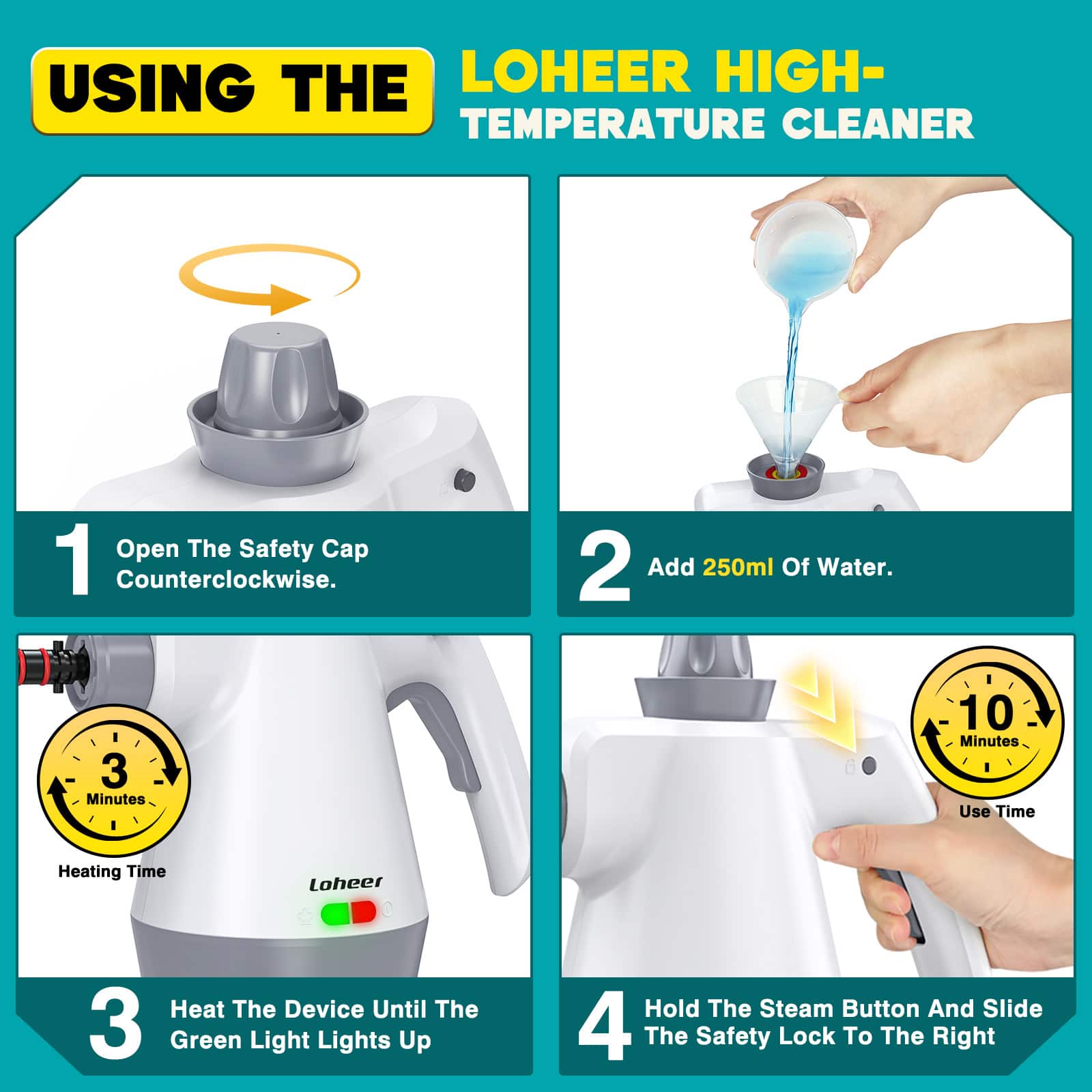 USING THE LOHEER HIGH-TEMPERATURE CLEANER

1 Open The Safety Cap Counterclockwise.

2 Add 250ml Of Water.

3 Minutes

Heating Time

Loheer

3 Heat The Device Until The Green Light Lights Up

10 Minutes

Use Time

4 Hold The Steam Button And Slide The Safety Lock To The Right