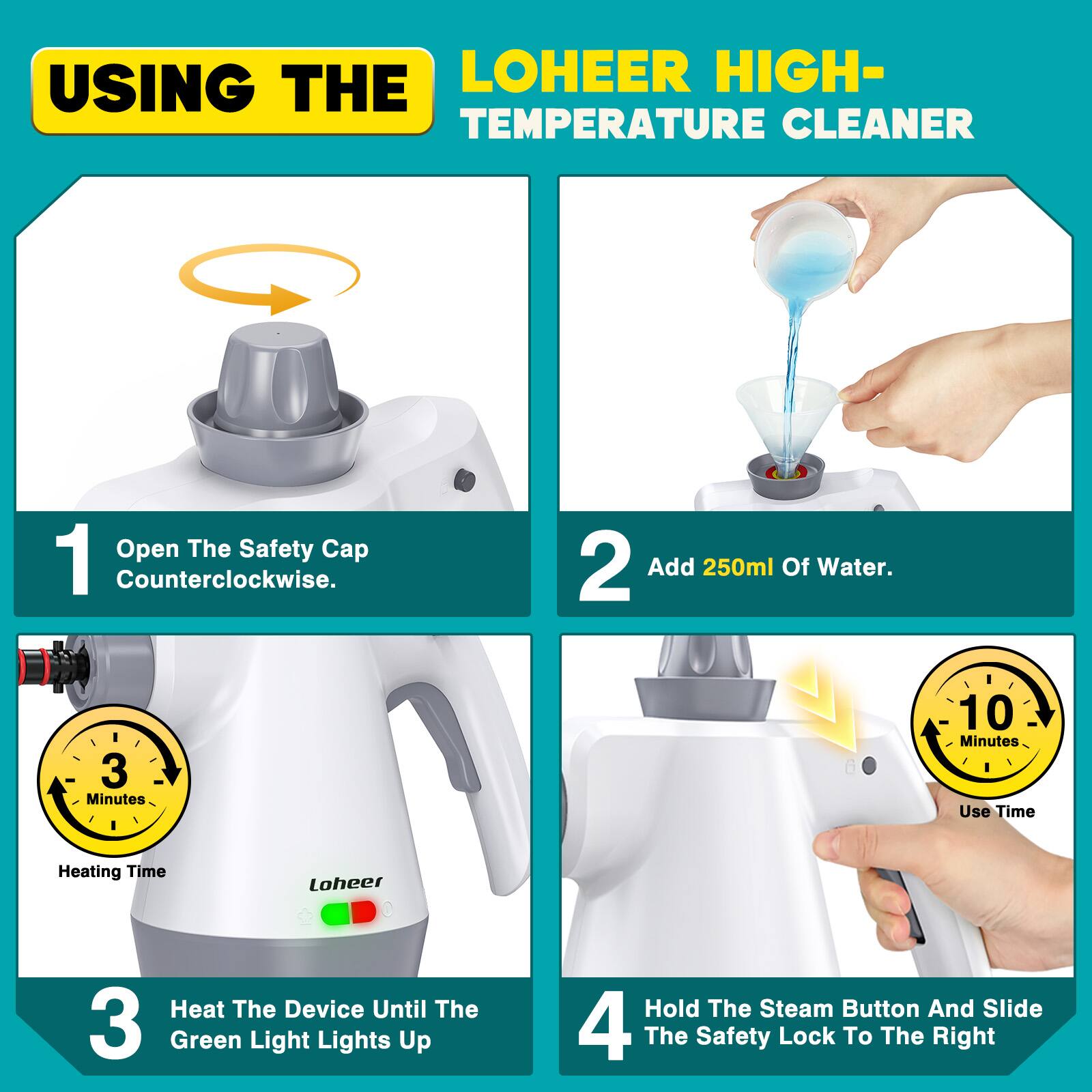 USING THE LOHEER HIGH-TEMPERATURE CLEANER

1 Open The Safety Cap Counterclockwise.

2 Add 250ml Of Water.

3 Minutes

Heating Time

Loheer

3 Heat The Device Until The Green Light Lights Up

10 Minutes

Use Time

4 Hold The Steam Button And Slide The Safety Lock To The Right