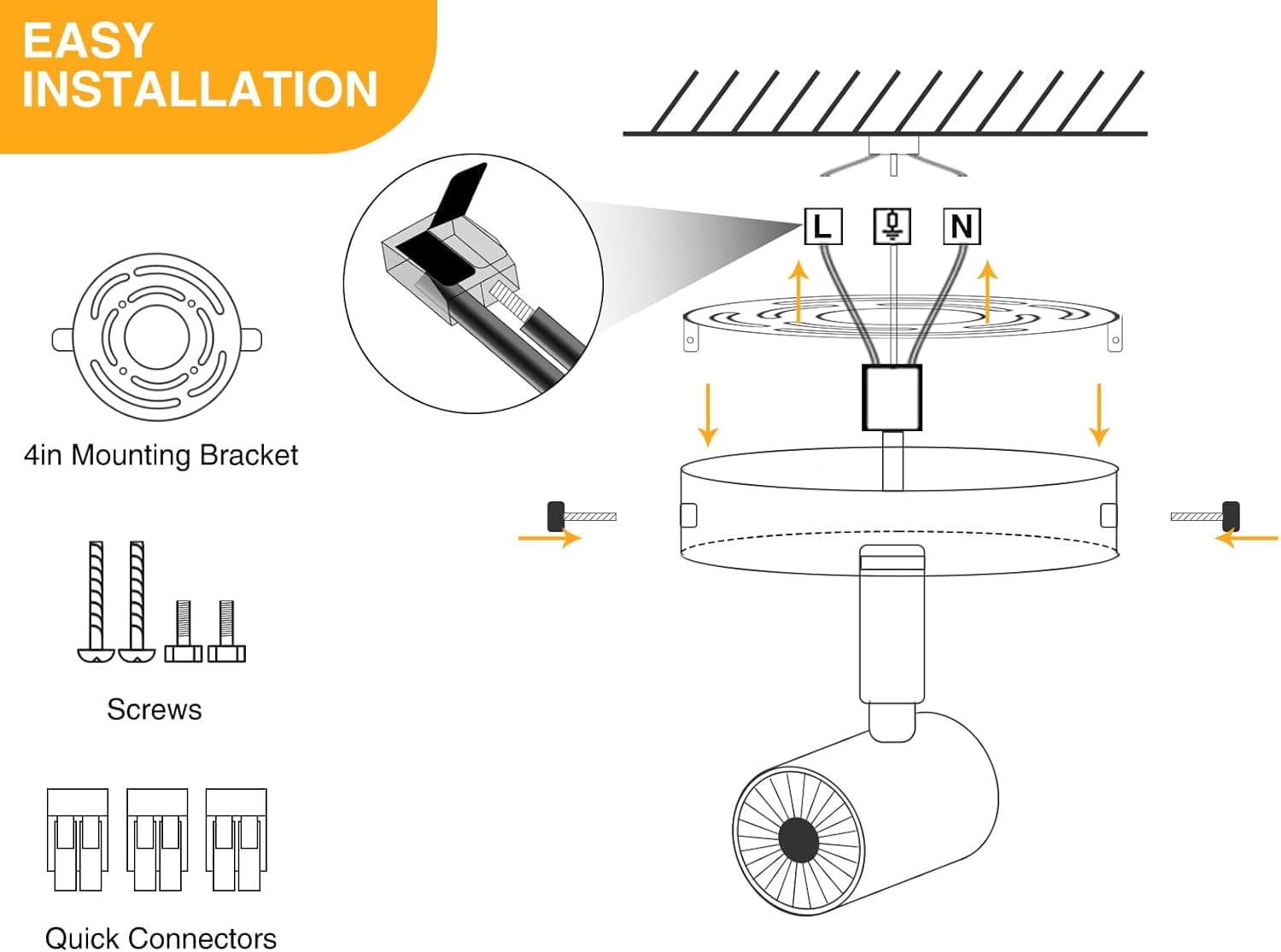 EASY INSTALLATION

4in Mounting Bracket

Screws

Quick Connectors

L

N