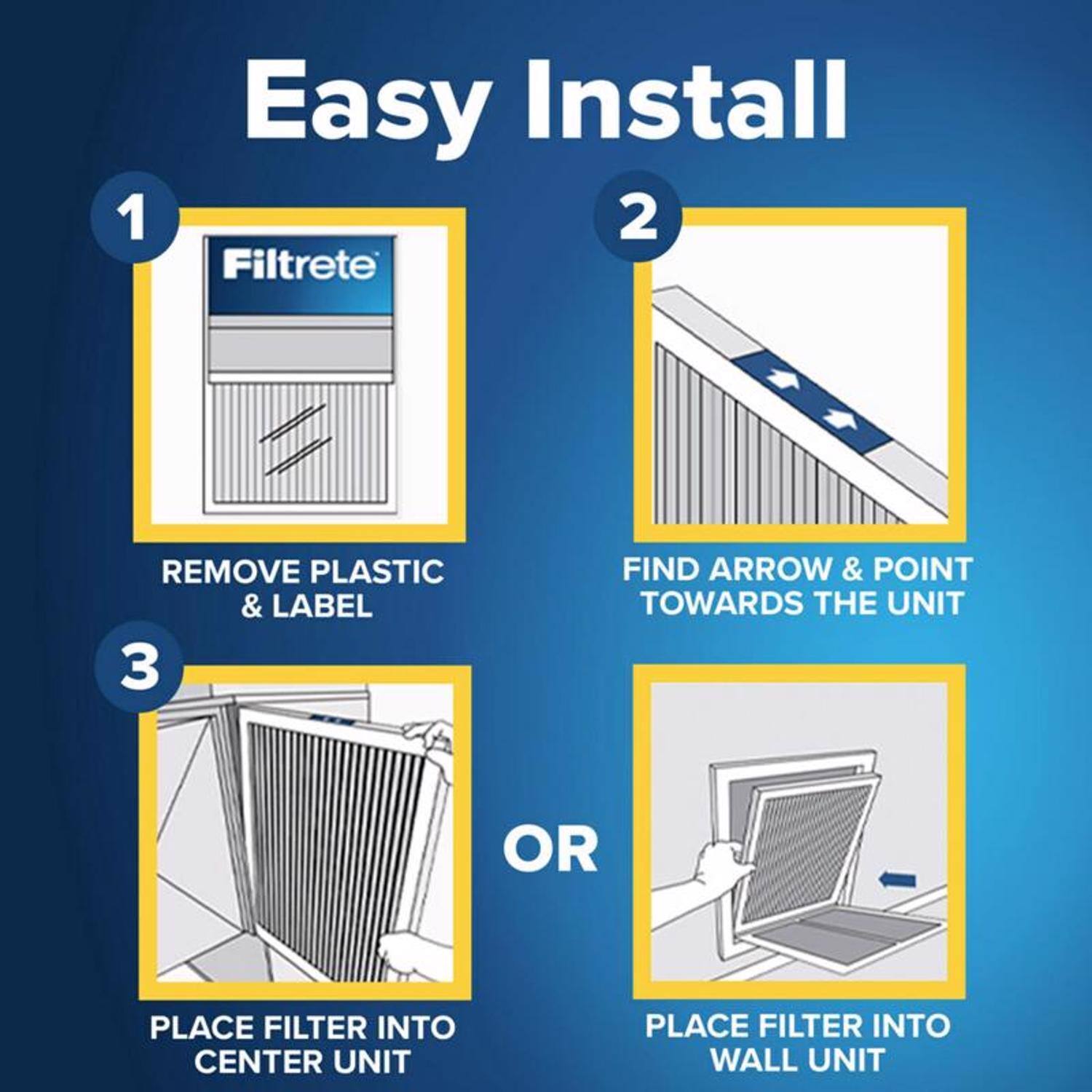 Easy Install

1

Filtrete

REMOVE PLASTIC & LABEL

2

FIND ARROW & POINT TOWARDS THE UNIT

3

PLACE FILTER INTO CENTER UNIT

OR

PLACE FILTER INTO WALL UNIT