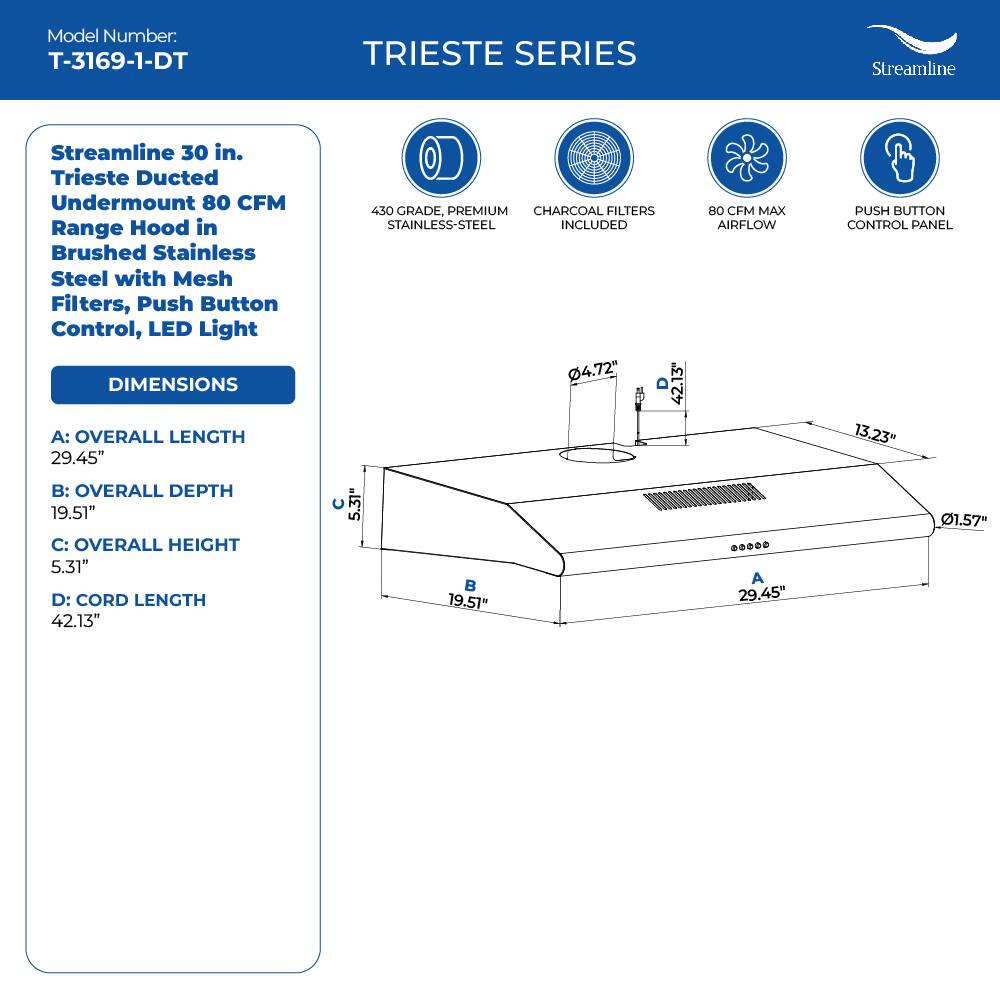 Model Number:
T-3169-1-DT

TRIESTE SERIES

Streamline

Streamline 30 in. Trieste Ducted Undermount 80 CFM Range Hood in Brushed Stainless Steel with Mesh Filters, Push Button Control, LED Light

DIMENSIONS

A: OVERALL LENGTH
29.45"

B: OVERALL DEPTH
19.51"

C: OVERALL HEIGHT
5.31"

D: CORD LENGTH
42.13"

430 GRADE, PREMIUM STAINLESS-STEEL

CHARCOAL FILTERS INCLUDED

80 CFM MAX AIRFLOW

PUSH BUTTON CONTROL PANEL

Ø4.72"

D
42.13"

13.23"

C
5.31"

Ø1.57"

B
19.51"

A
29.45"