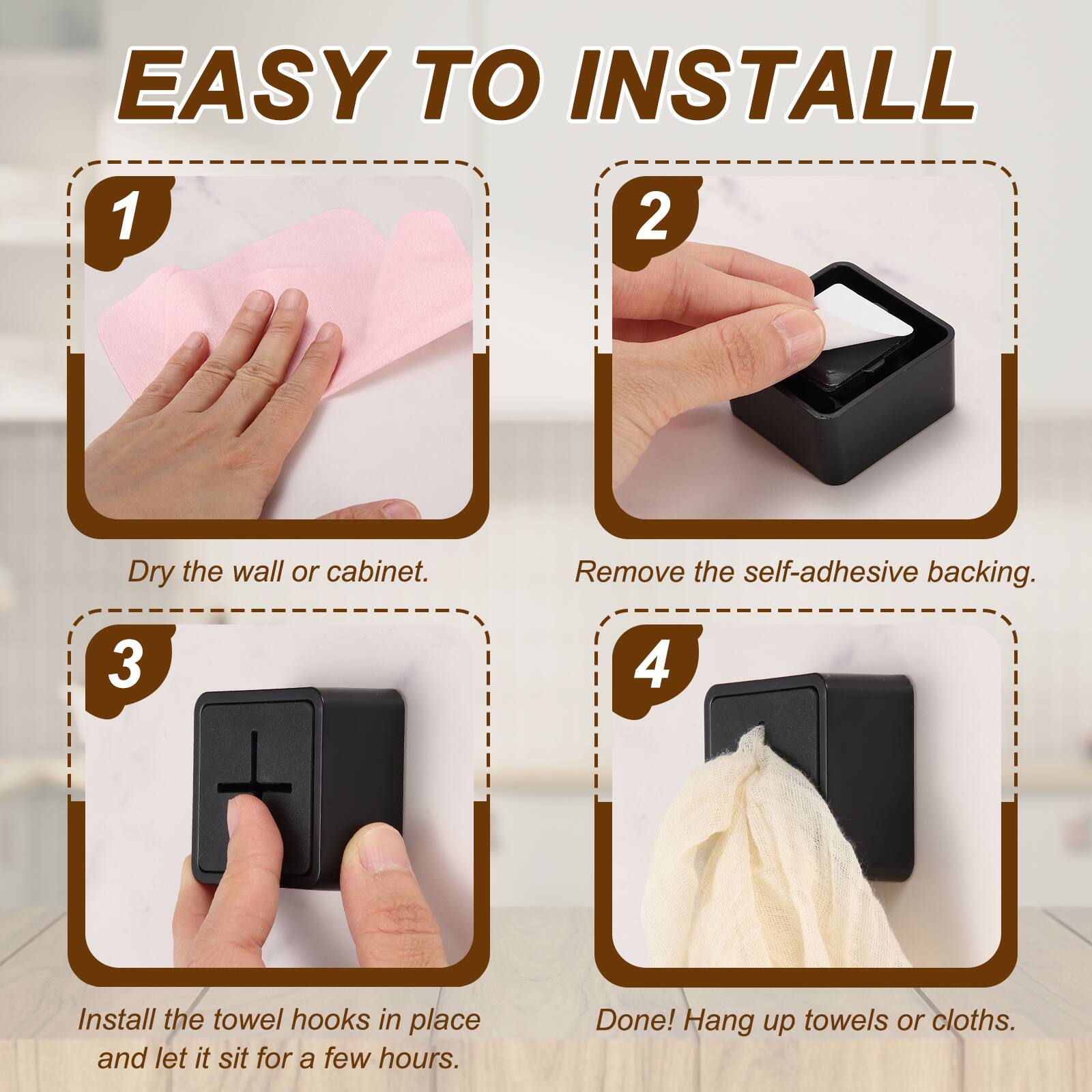 EASY TO INSTALL

1

Dry the wall or cabinet.

2

Remove the self-adhesive backing.

3

Install the towel hooks in place and let it sit for a few hours.

4

Done! Hang up towels or cloths.