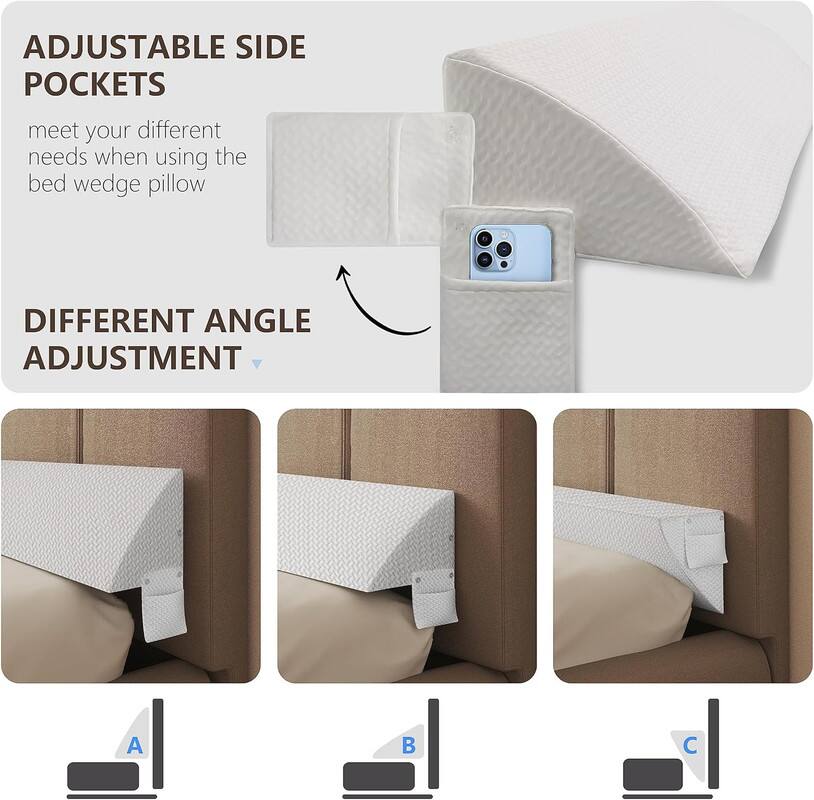 ADJUSTABLE SIDE POCKETS

meet your different needs when using the bed wedge pillow

DIFFERENT ANGLE ADJUSTMENT

A

B

C