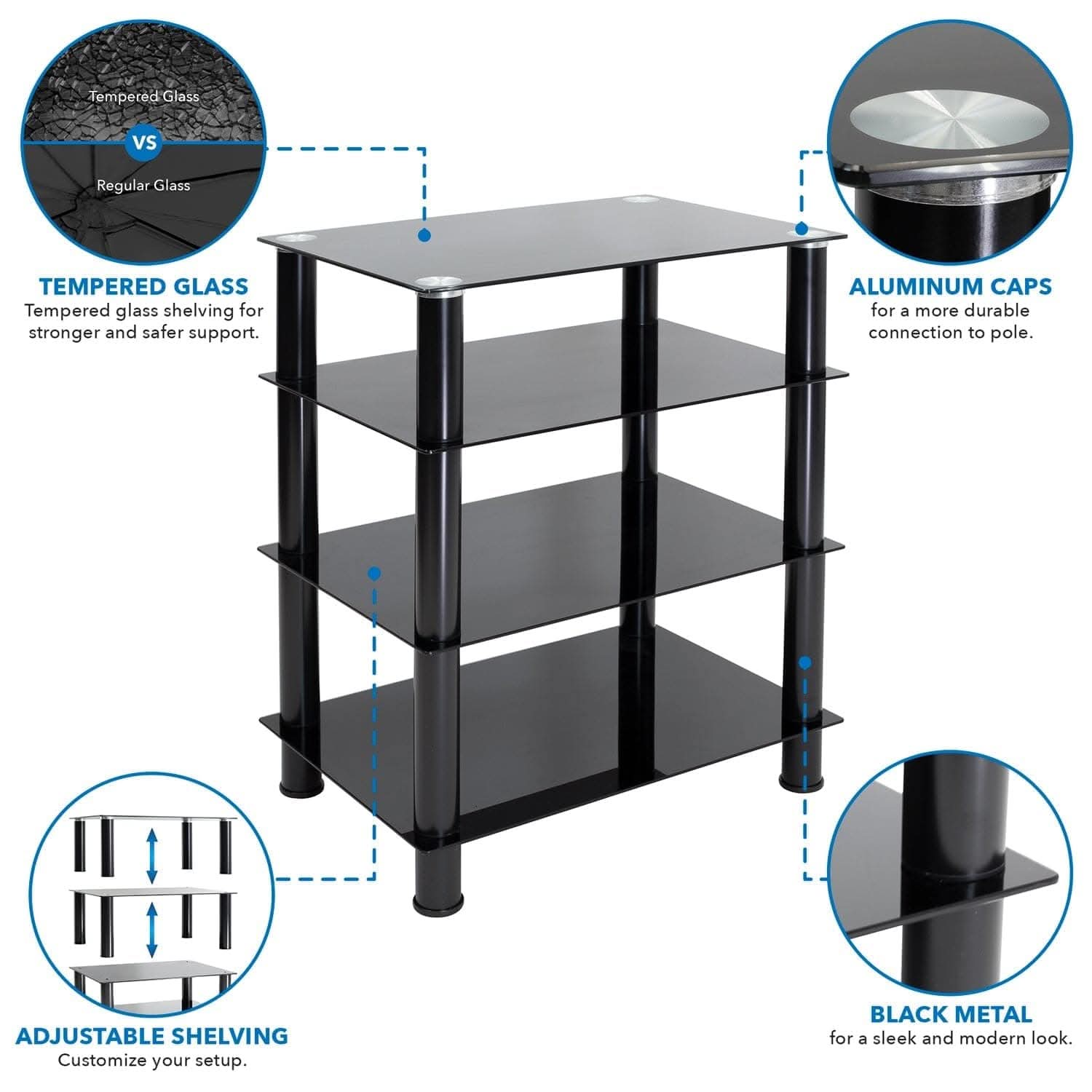 Tempered Glass

VS

Regular Glass

TEMPERED GLASS
Tempered glass shelving for stronger and safer support.

ALUMINUM CAPS
for a more durable connection to pole.

ADJUSTABLE SHELVING
Customize your setup.

BLACK METAL
for a sleek and modern look.