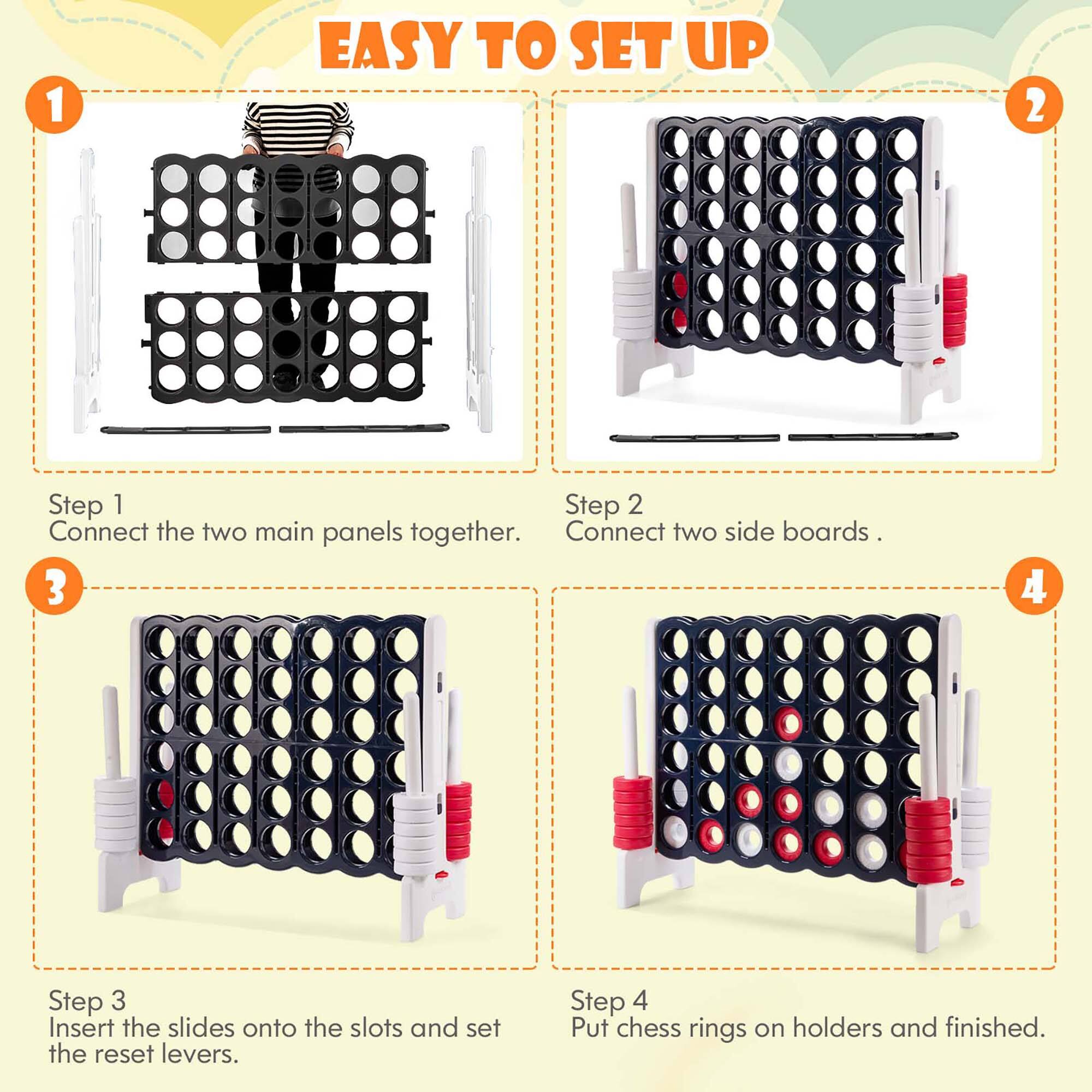 EASY TO SET UP

1

2

Step 1
Connect the two main panels together.

Step 2
Connect two side boards .

3

4

Step 3
Insert the slides onto the slots and set the reset levers.

Step 4
Put chess rings on holders and finished.