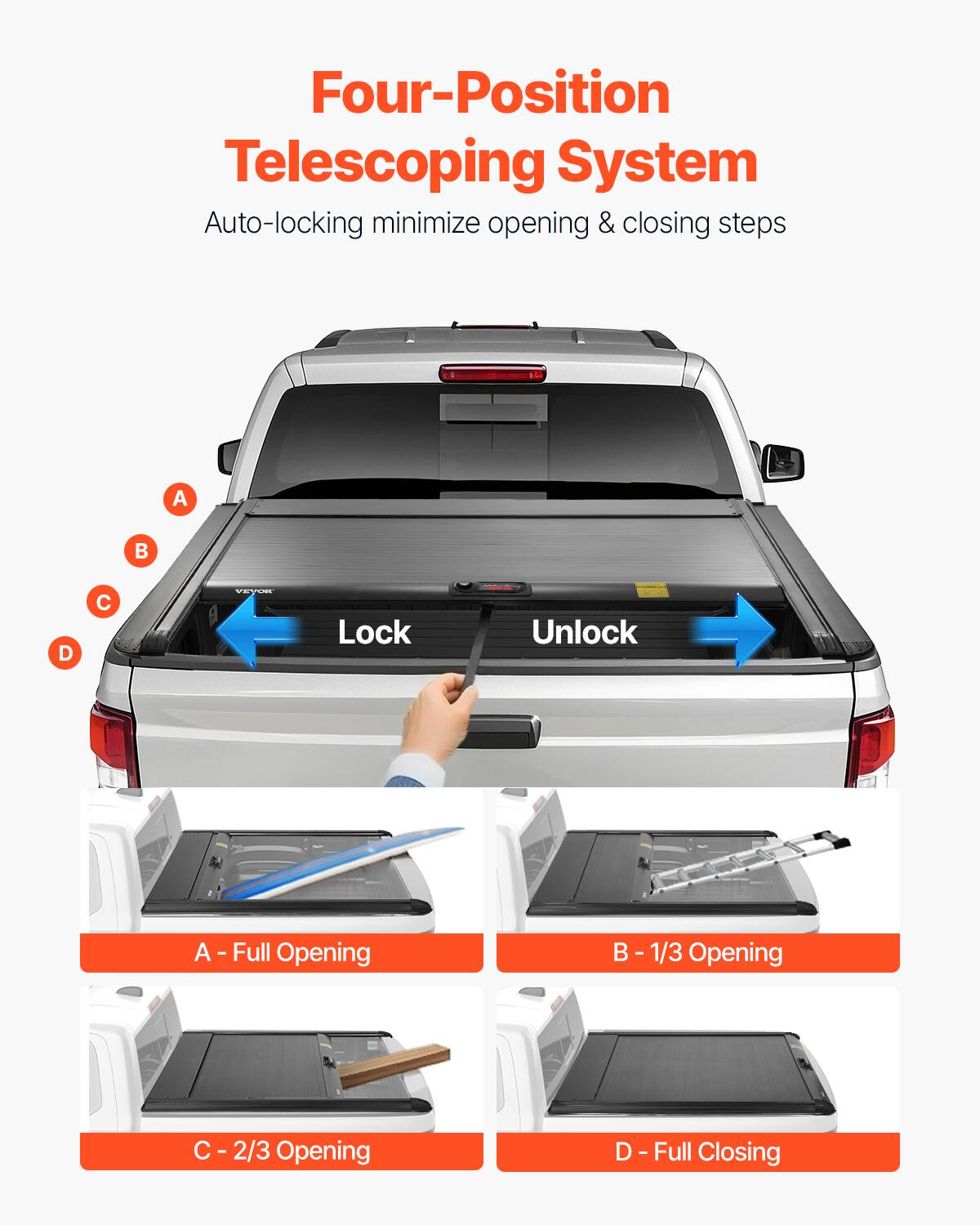 Four-Position Telescoping System

Auto-locking minimize opening & closing steps

A

B

C

D

VEVOR

Lock

Unlock

A - Full Opening

B - 1/3 Opening

C - 2/3 Opening

D - Full Closing