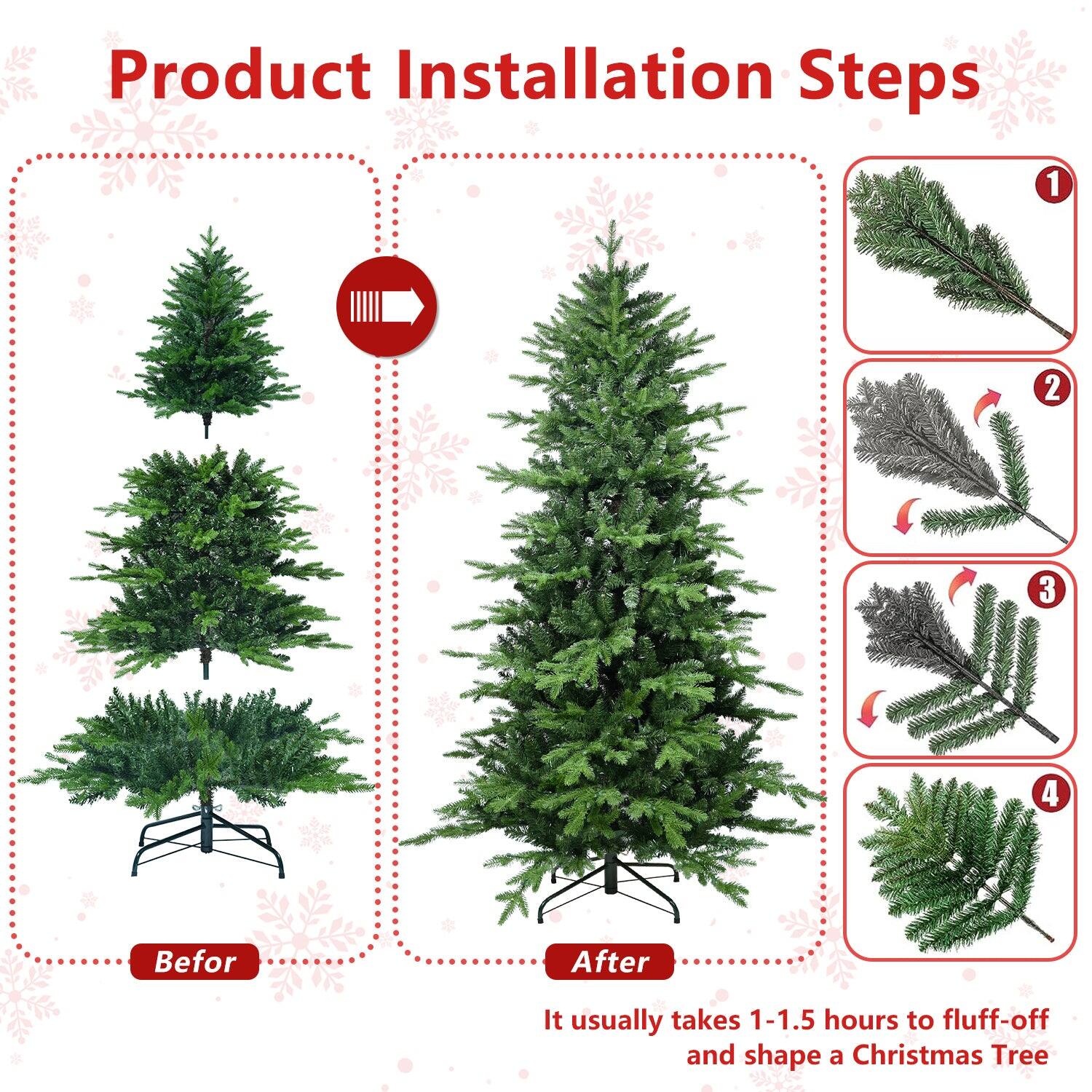 Product Installation Steps

1

2

3

4

Befor

After

It usually takes 1-1.5 hours to fluff-off and shape a Christmas Tree