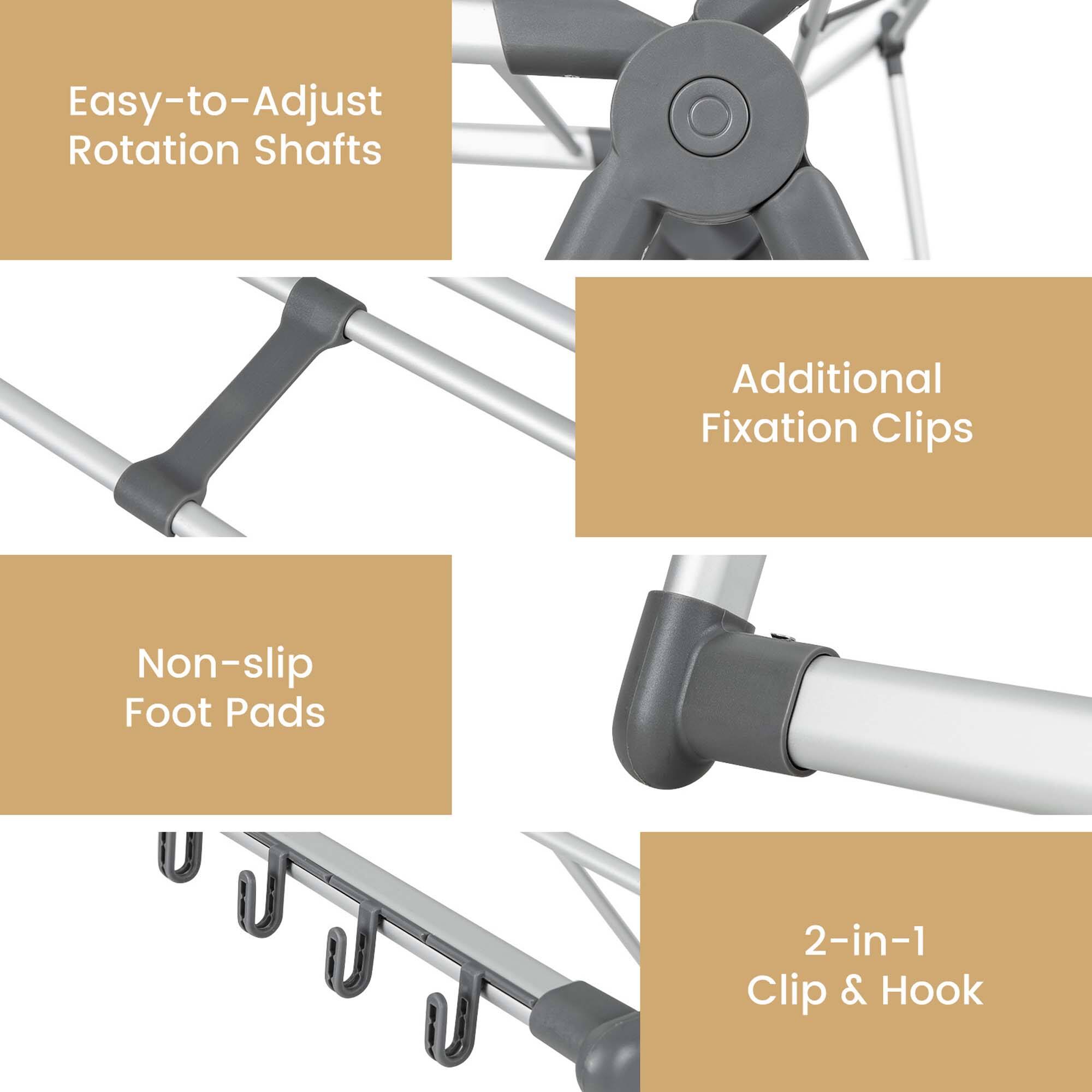 Easy-to-Adjust
Rotation Shafts

Additional
Fixation Clips

Non-slip
Foot Pads

2-in-1
Clip & Hook