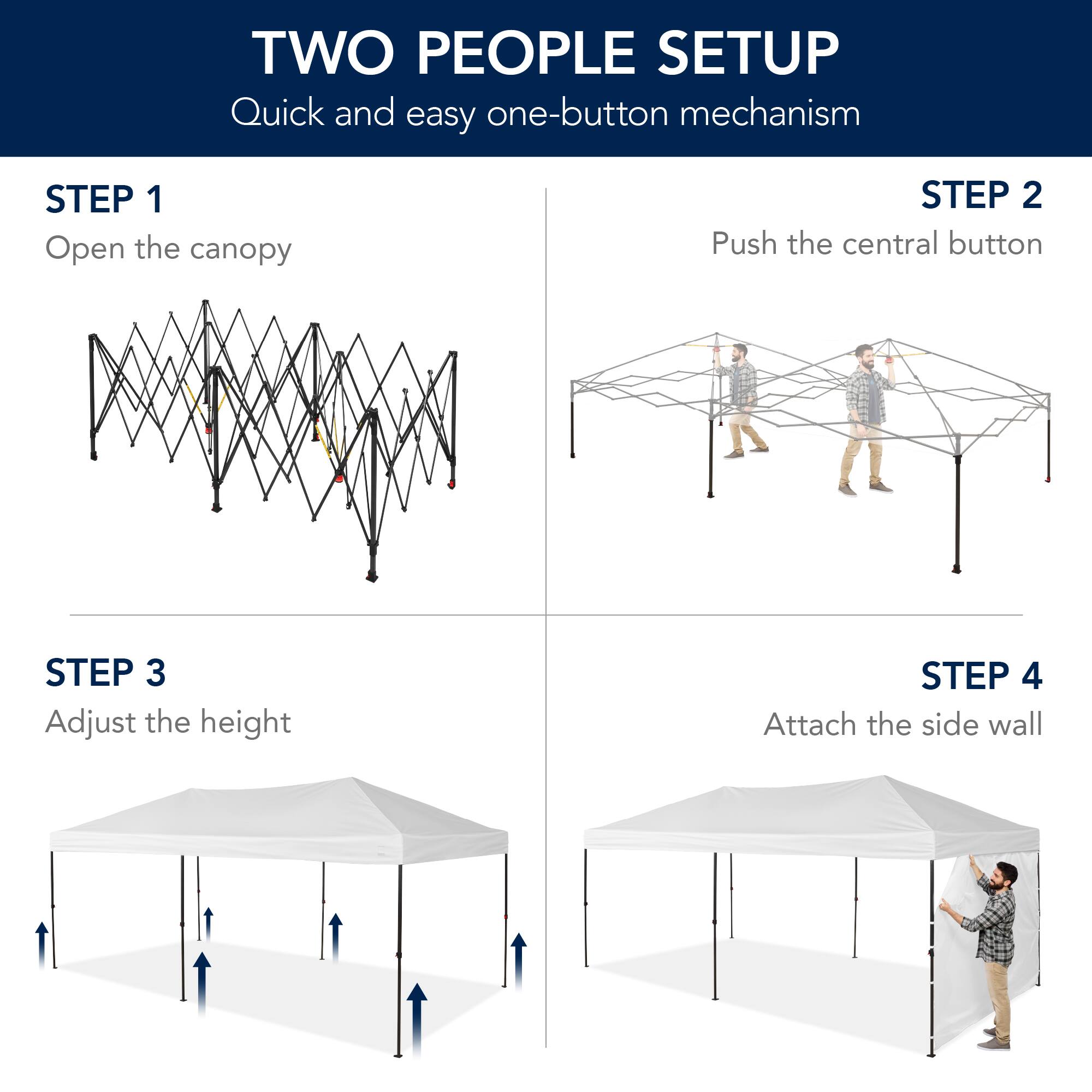 TWO PEOPLE SETUP
Quick and easy one-button mechanism

STEP 1
Open the canopy

STEP 2
Push the central button

STEP 3
Adjust the height

STEP 4
Attach the side wall