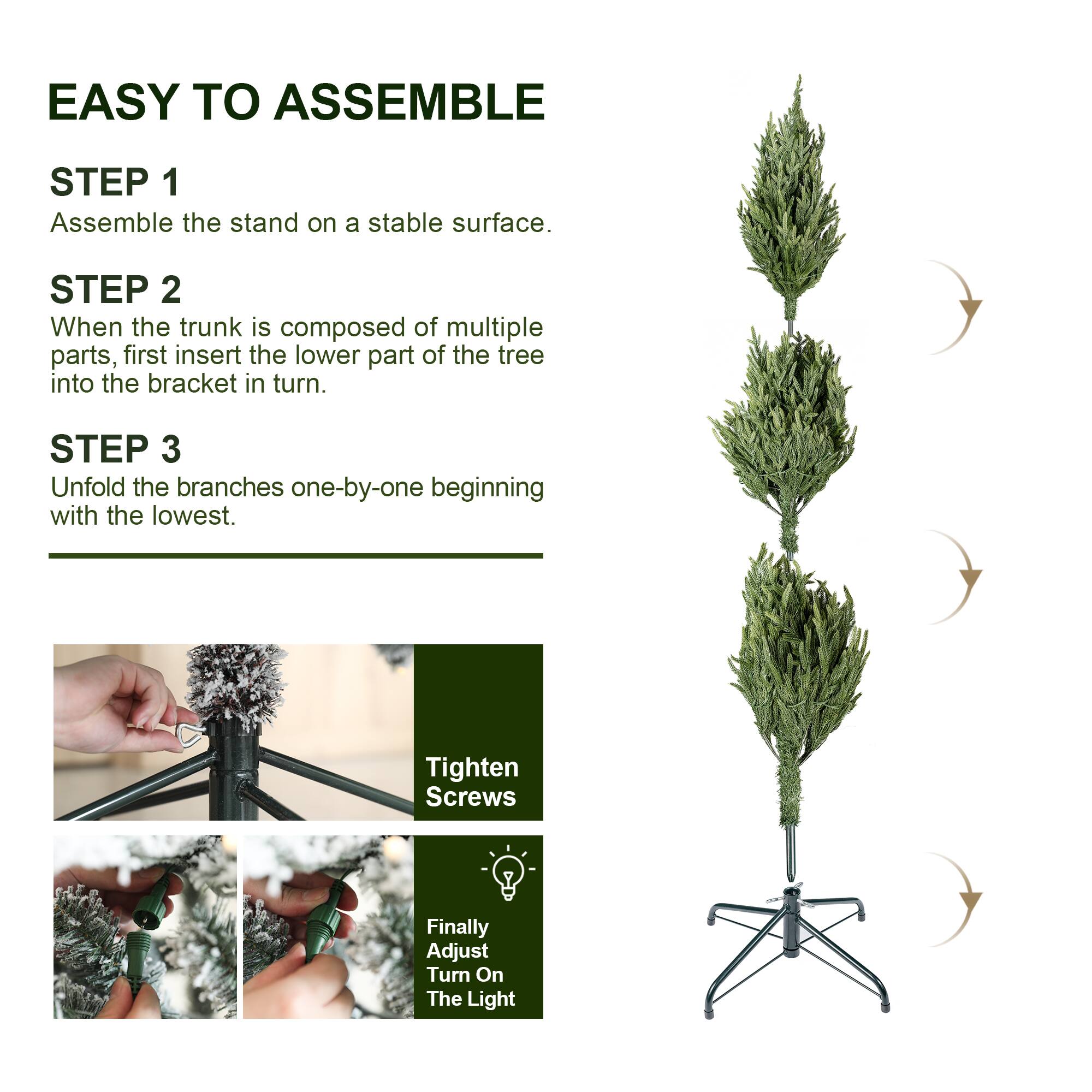 EASY TO ASSEMBLE

STEP 1
Assemble the stand on a stable surface.

STEP 2
When the trunk is composed of multiple parts, first insert the lower part of the tree into the bracket in turn.

STEP 3
Unfold the branches one-by-one beginning with the lowest.

Tighten Screws

Finally Adjust Turn On The Light