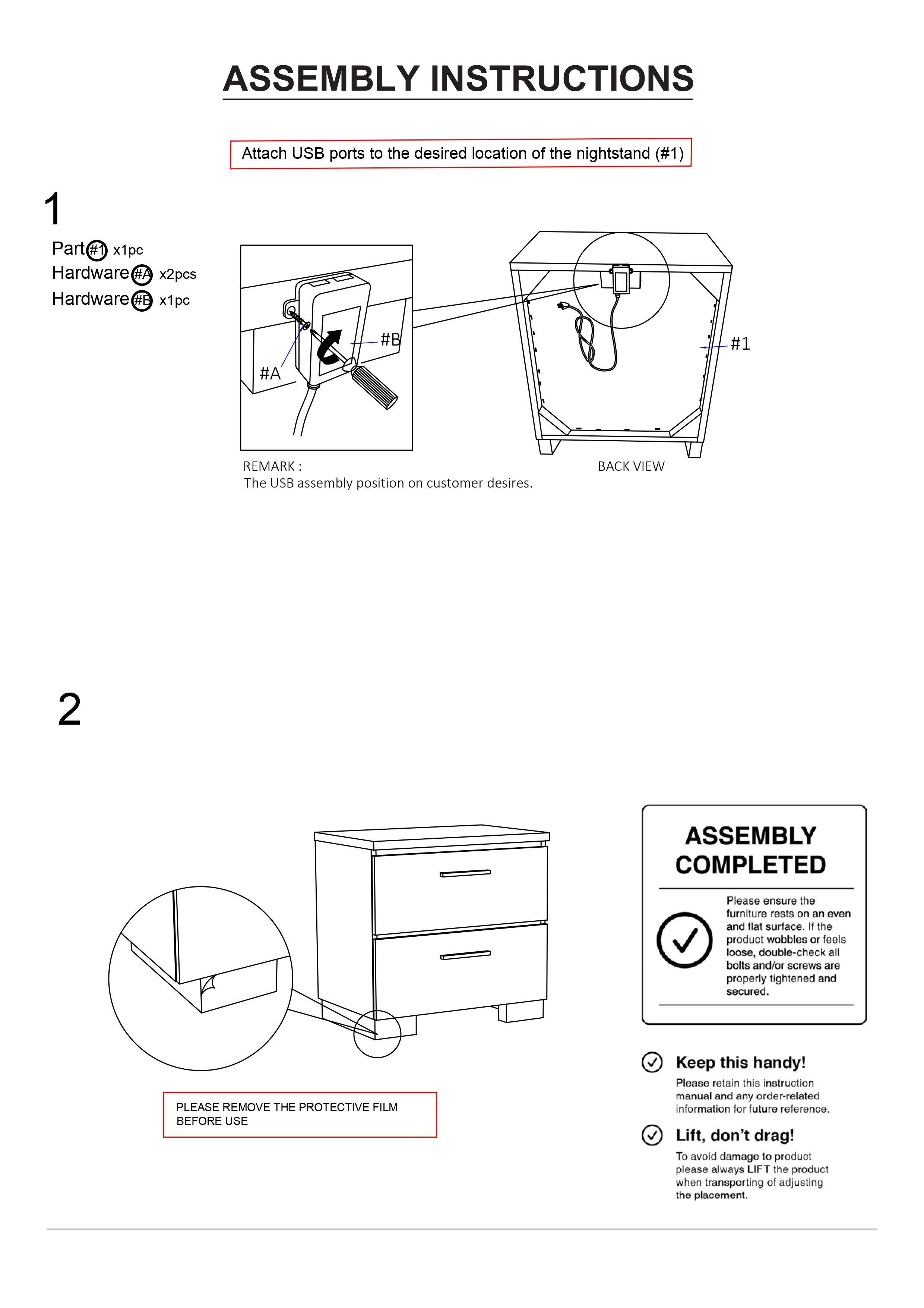 ASSEMBLY INSTRUCTIONS

Attach USB ports to the desired location of the nightstand (#1)

1

Part #1 x1pc
Hardware #A x2pcs
Hardware #B x1pc

#B
#A
#1

REMARK :
The USB assembly position on customer desires.

BACK VIEW

2

PLEASE REMOVE THE PROTECTIVE FILM BEFORE USE

ASSEMBLY COMPLETED

Please ensure the furniture rests on an even and flat surface. If the product wobbles or feels loose, double-check all bolts and/or screws are properly tightened and secured.

Keep this handy!
Please retain this instruction manual and any order-related information for future reference.

Lift, don't drag!
To avoid damage to product please always LIFT the product when transporting of adjusting the placement.