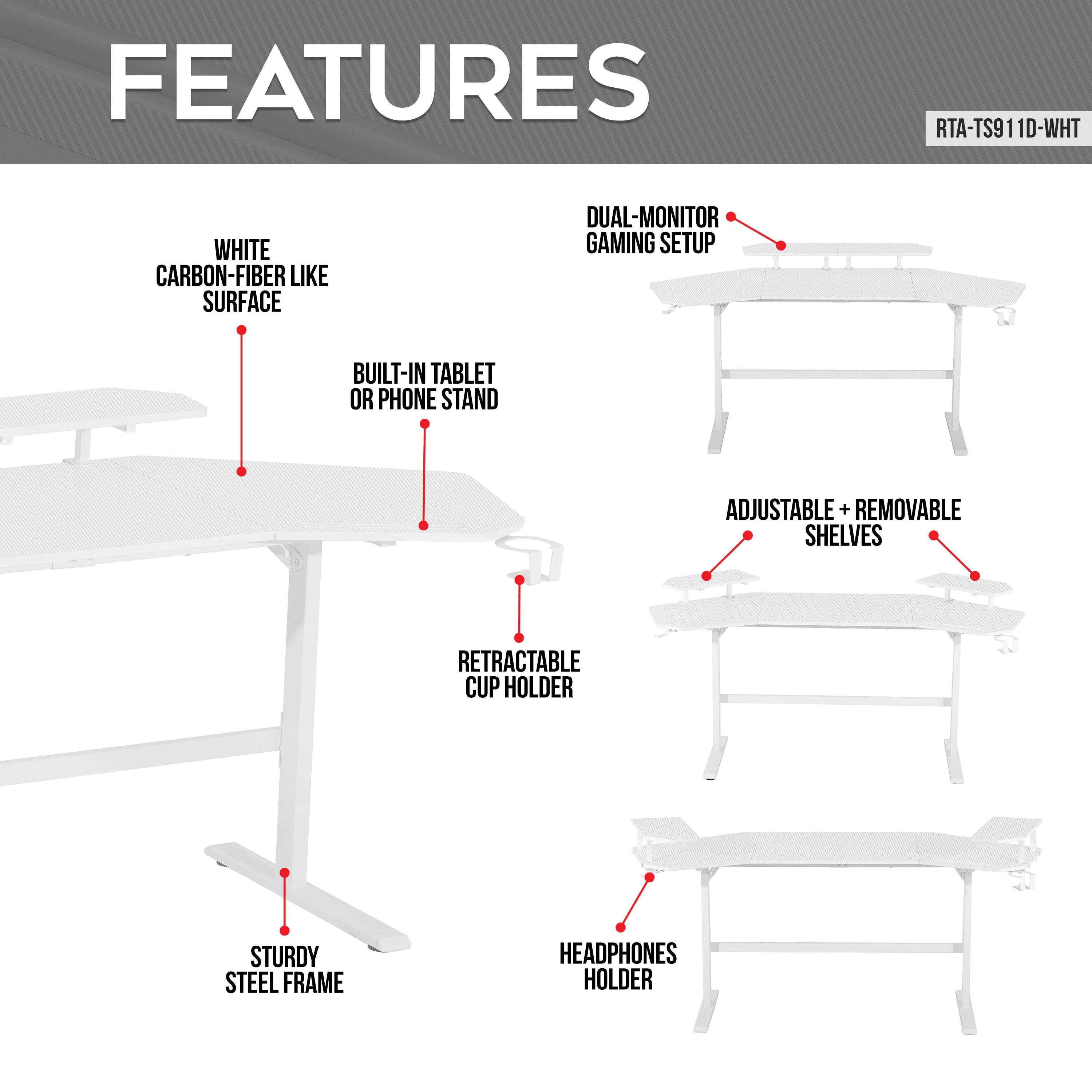 FEATURES

RTA-TS911D-WHT

WHITE CARBON-FIBER LIKE SURFACE

BUILT-IN TABLET OR PHONE STAND

RETRACTABLE CUP HOLDER

STURDY STEEL FRAME

DUAL-MONITOR GAMING SETUP

ADJUSTABLE + REMOVABLE SHELVES

HEADPHONES HOLDER