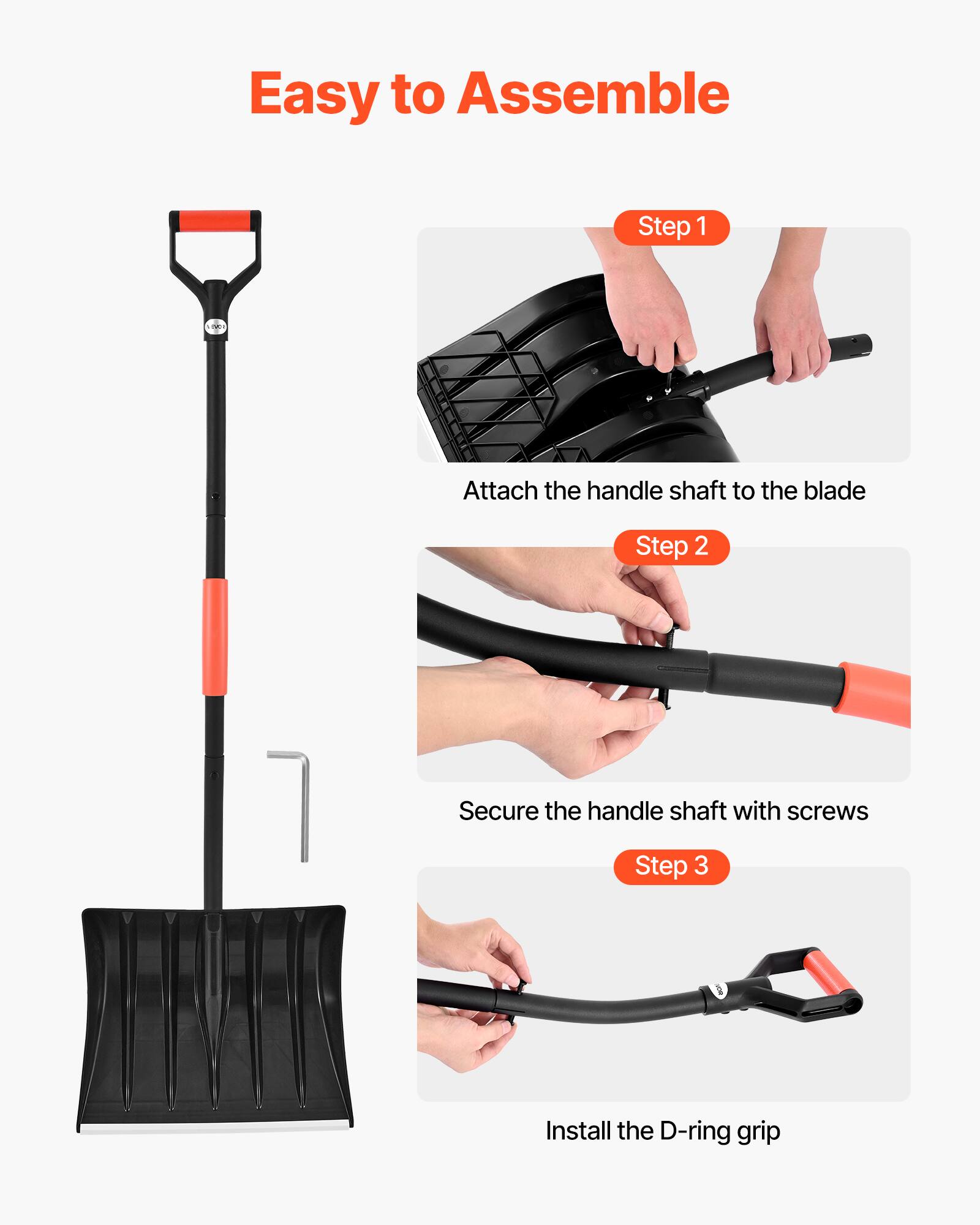 Easy to Assemble

VEVOR

Step 1

Attach the handle shaft to the blade

Step 2

Secure the handle shaft with screws

Step 3

Install the D-ring grip