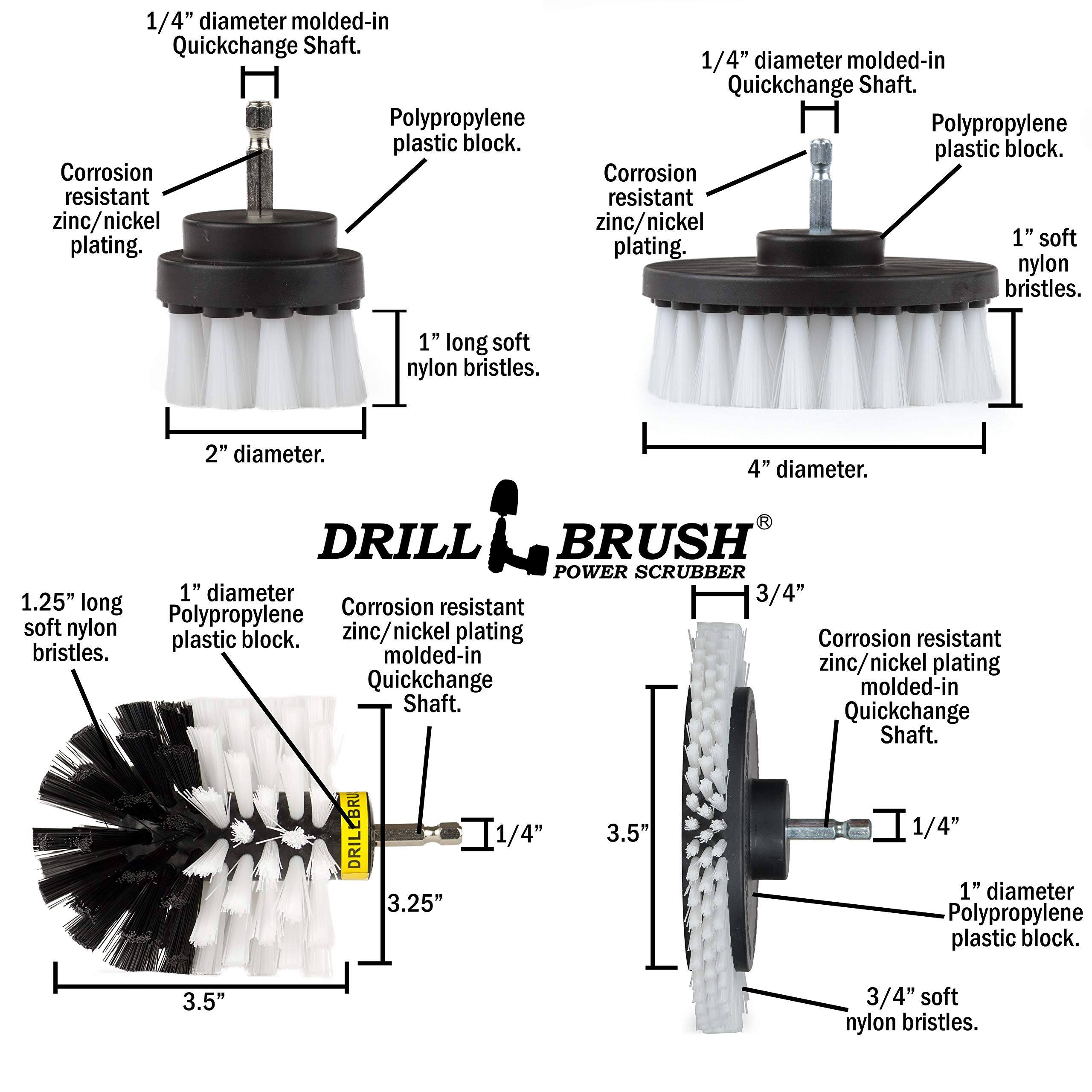 1/4” diameter molded-in Quickchange Shaft.

Polypropylene plastic block.

Corrosion resistant zinc/nickel plating.

1” long soft nylon bristles.

2” diameter.

1/4” diameter molded-in Quickchange Shaft.

Polypropylene plastic block.

Corrosion resistant zinc/nickel plating.

1” soft nylon bristles.

4” diameter.

DRILL BRUSH®
POWER SCRUBBER

1.25” long soft nylon bristles.

1” diameter Polypropylene plastic block.

Corrosion resistant zinc/nickel plating molded-in Quickchange Shaft.

DRILLBRU

1/4”

3.25”

3.5”

3/4”

Corrosion resistant zinc/nickel plating molded-in Quickchange Shaft.

3.5”

1/4”

1” diameter Polypropylene plastic block.

3/4” soft nylon bristles.