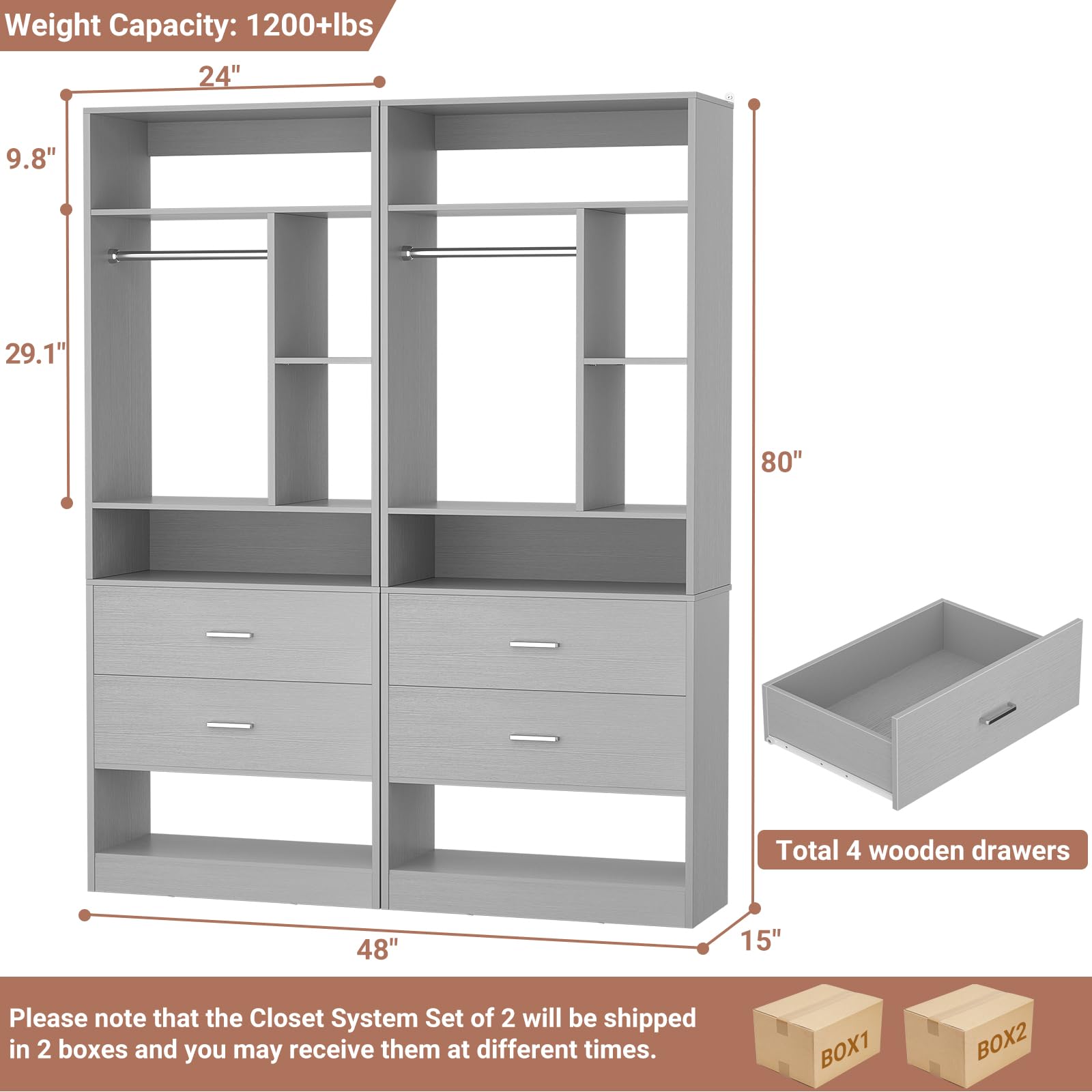 Weight Capacity: 1200+lbs

24"

9.8"

29.1"

80"

Total 4 wooden drawers

48"

15"

Please note that the Closet System Set of 2 will be shipped in 2 boxes and you may receive them at different times.

BOX1

BOX2