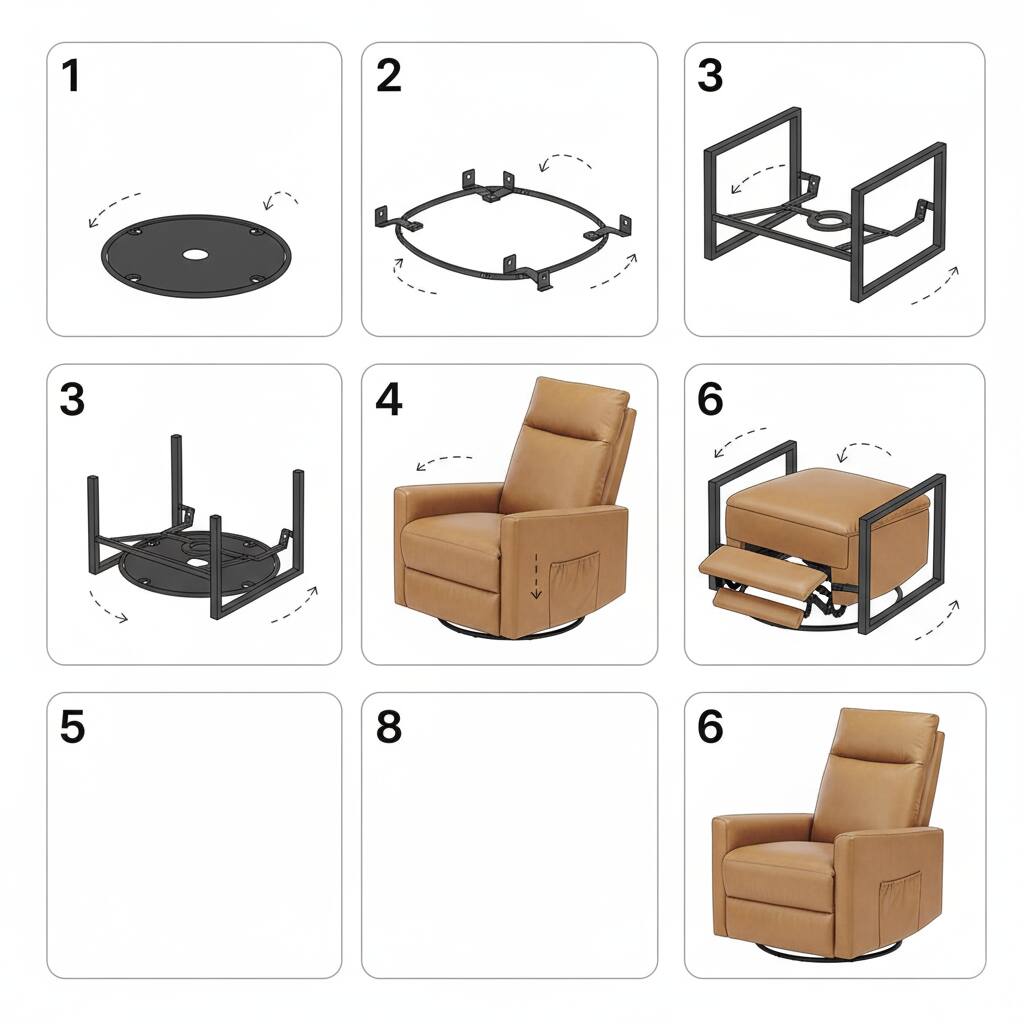 1

2

3

3

4

6

5

8

6