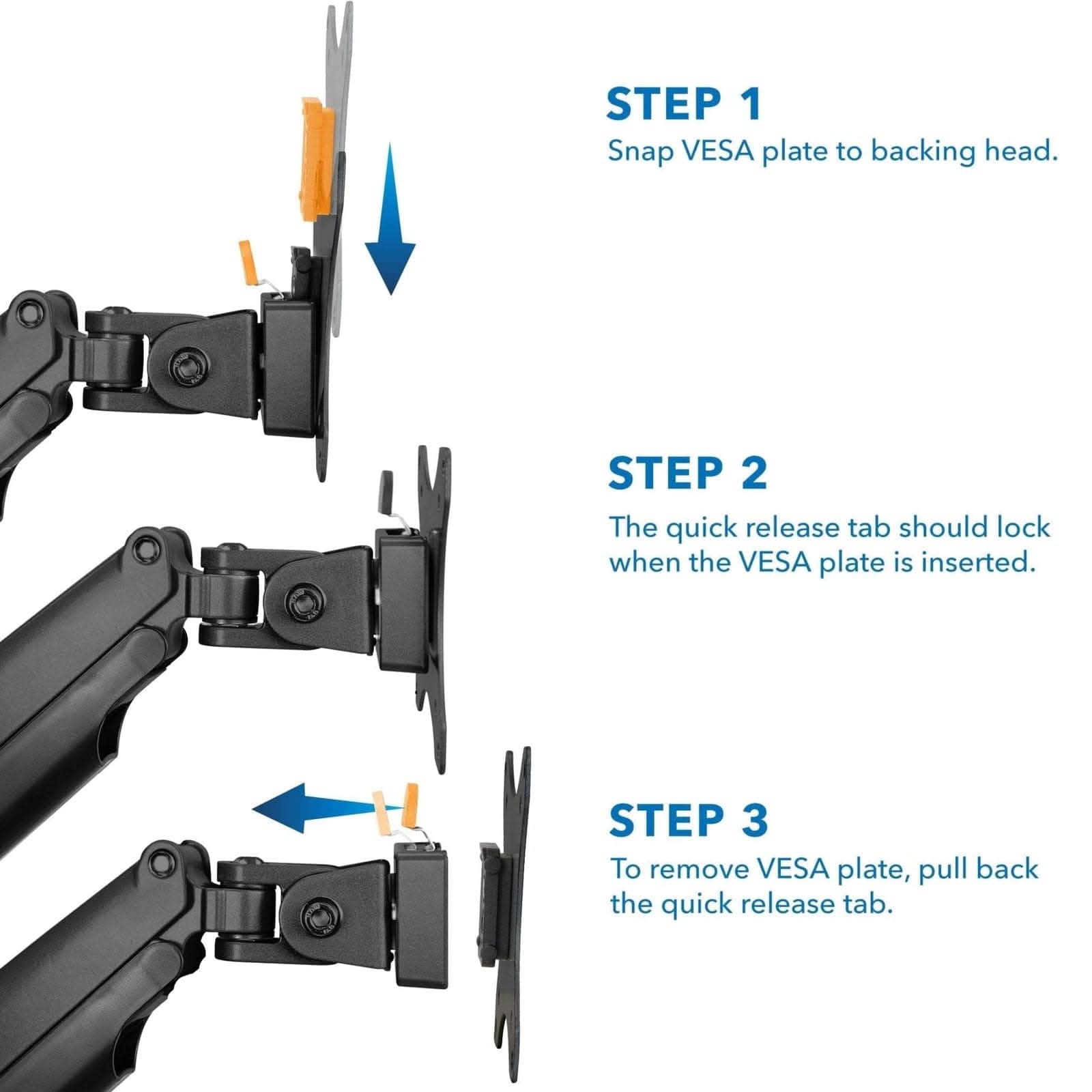 STEP 1
Snap VESA plate to backing head.

STEP 2
The quick release tab should lock when the VESA plate is inserted.

STEP 3
To remove VESA plate, pull back the quick release tab.