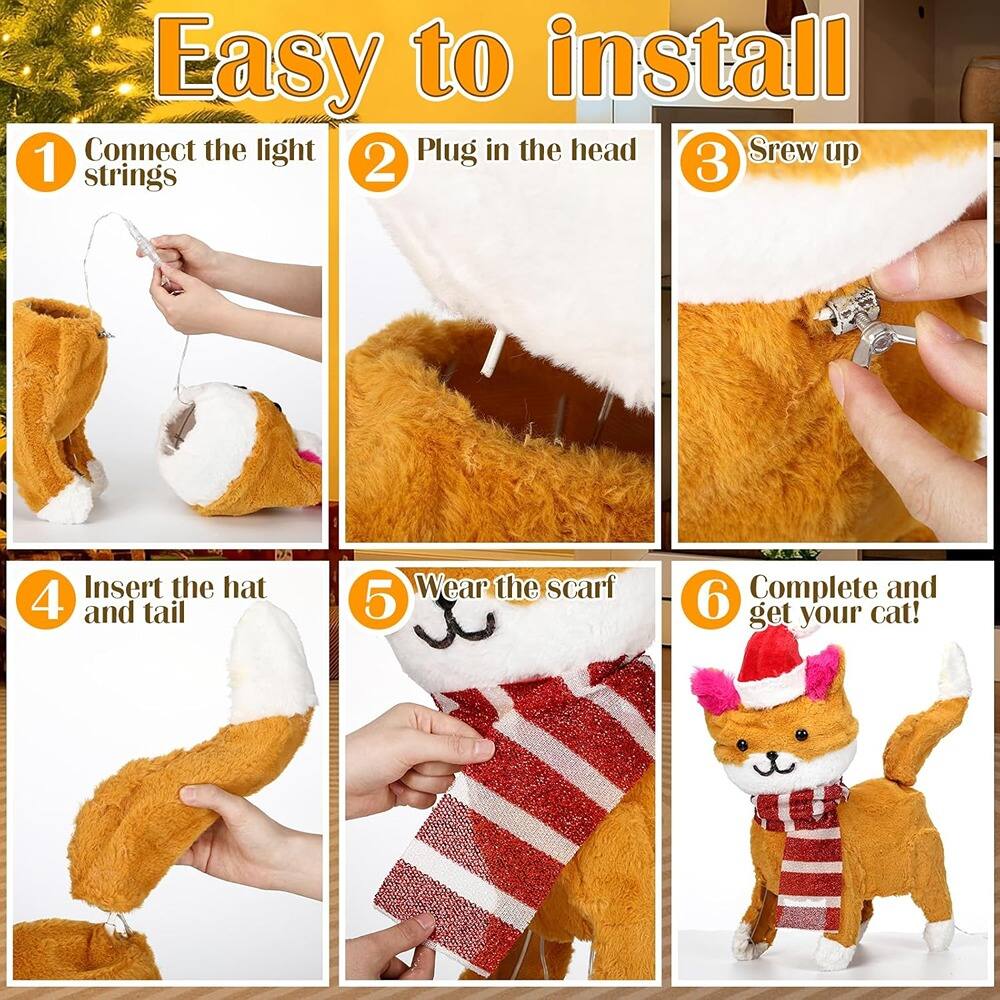 Easy to install

1 Connect the light strings

2 Plug in the head

3 Srew up

4 Insert the hat and tail

5 Wear the scarf

6 Complete and get your cat!