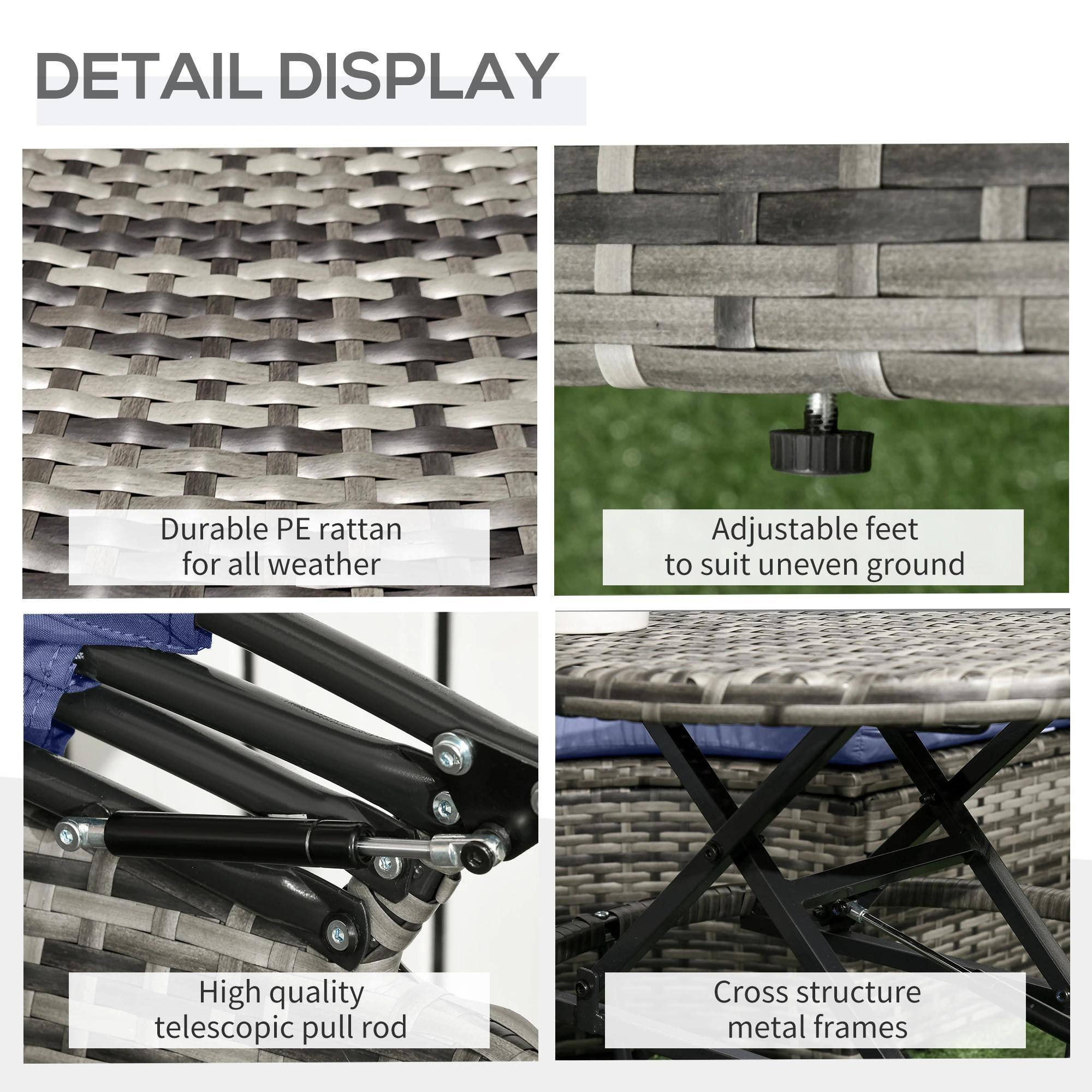 DETAIL DISPLAY

Durable PE rattan
for all weather

Adjustable feet
to suit uneven ground

High quality
telescopic pull rod

Cross structure
metal frames