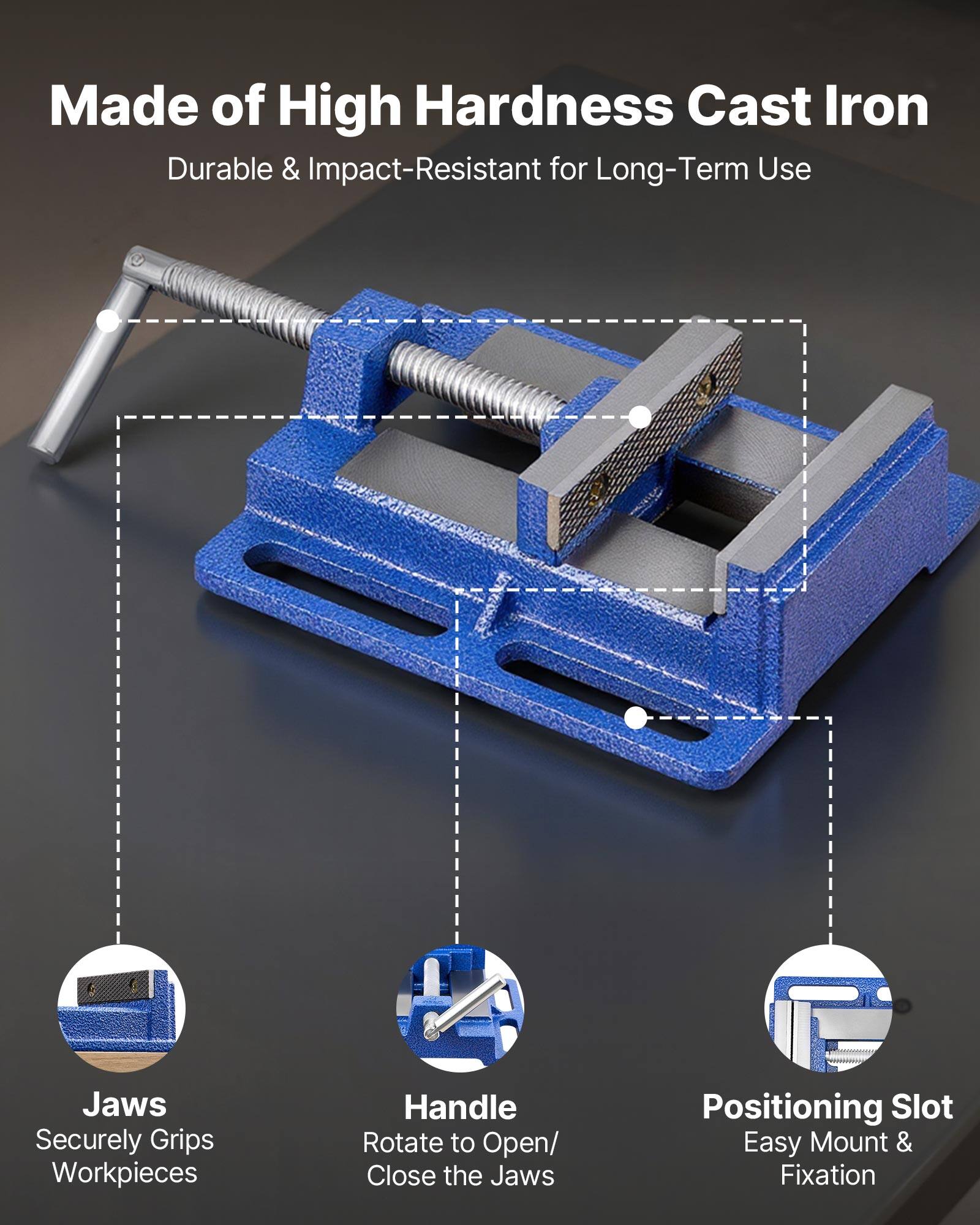 Made of High Hardness Cast Iron
Durable & Impact-Resistant for Long-Term Use

Jaws
Securely Grips Workpieces

Handle
Rotate to Open/ Close the Jaws

Positioning Slot
Easy Mount & Fixation