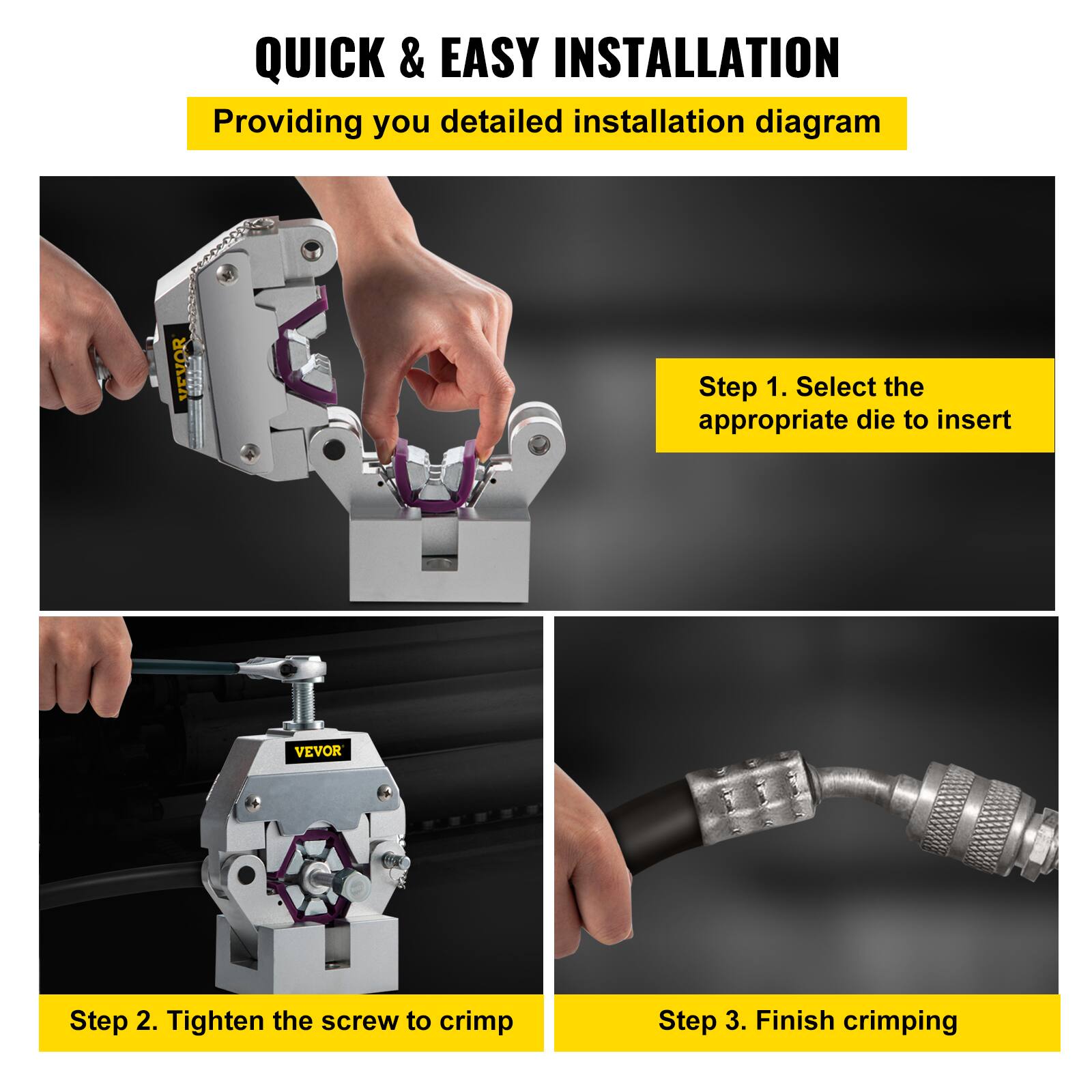 QUICK & EASY INSTALLATION

Providing you detailed installation diagram

VEVOR

Step 1. Select the appropriate die to insert

VEVOR

Step 2. Tighten the screw to crimp

Step 3. Finish crimping