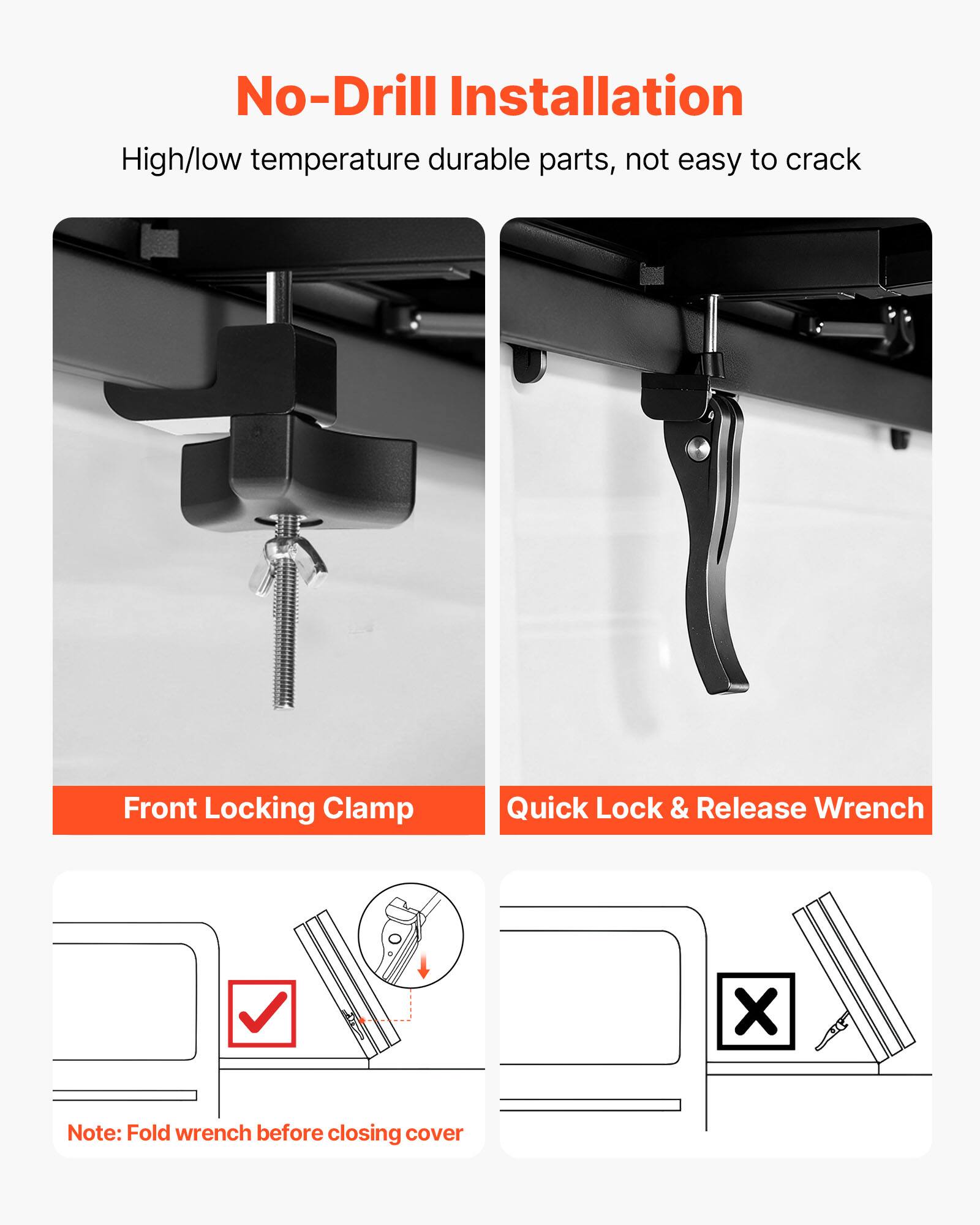 No-Drill Installation

High/low temperature durable parts, not easy to crack

Front Locking Clamp

Quick Lock & Release Wrench

Note: Fold wrench before closing cover