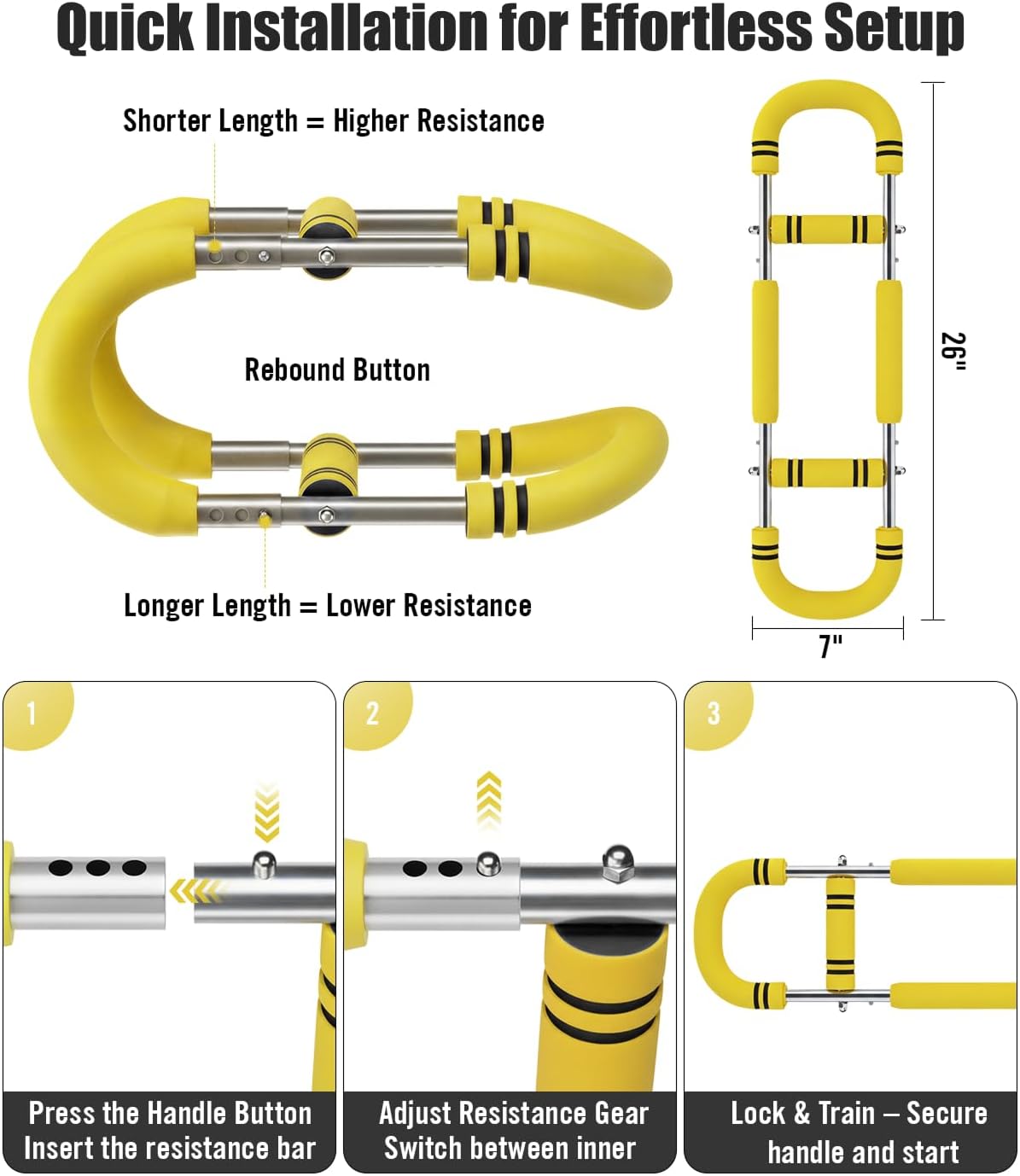 Quick Installation for Effortless Setup

Shorter Length = Higher Resistance

Rebound Button

Longer Length = Lower Resistance

26"

7"

1

Press the Handle Button Insert the resistance bar

2

Adjust Resistance Gear Switch between inner

3

Lock & Train – Secure handle and start