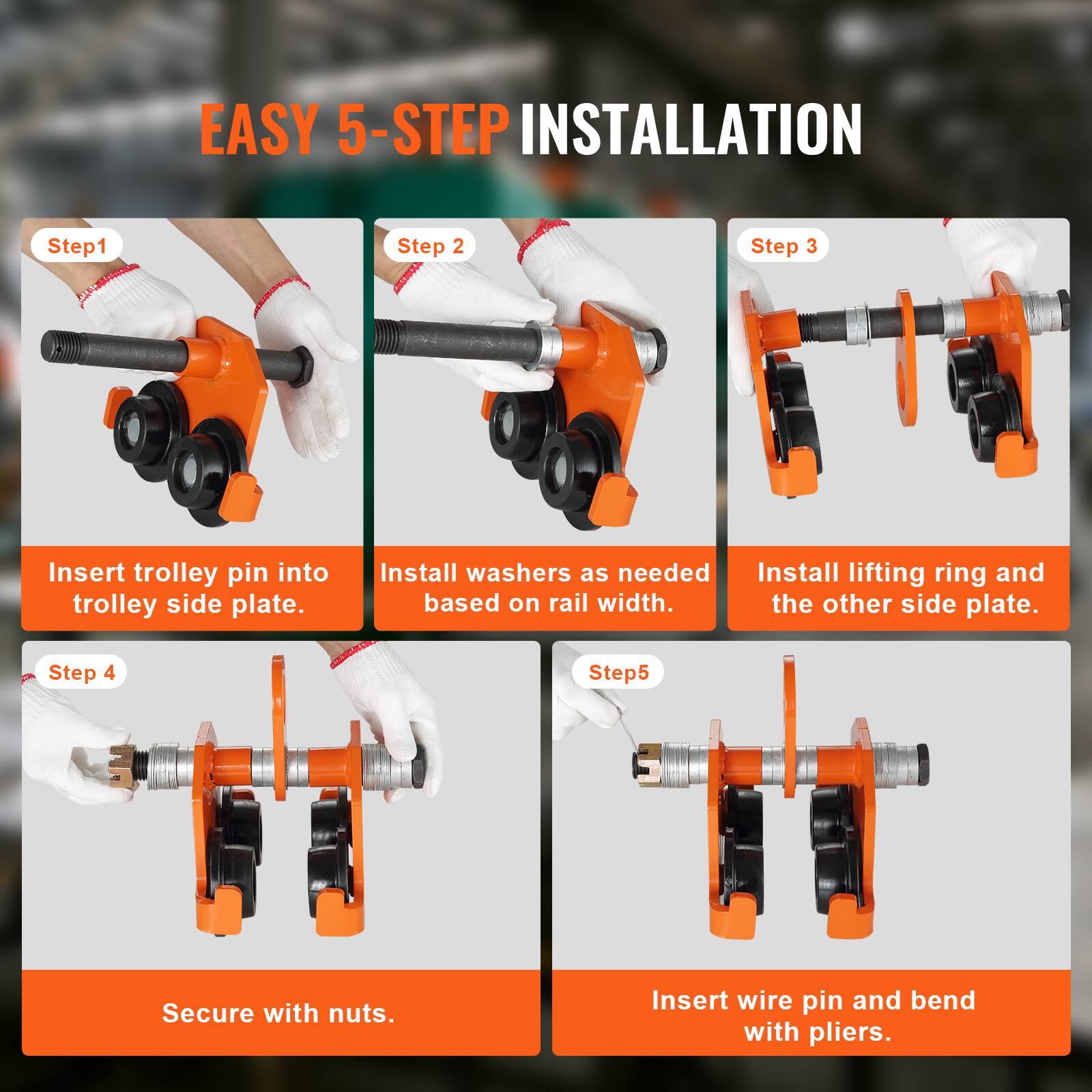 EASY 5-STEP INSTALLATION

Step1

Insert trolley pin into trolley side plate.

Step 2

Install washers as needed based on rail width.

Step 3

Install lifting ring and the other side plate.

Step 4

Secure with nuts.

Step5

Insert wire pin and bend with pliers.