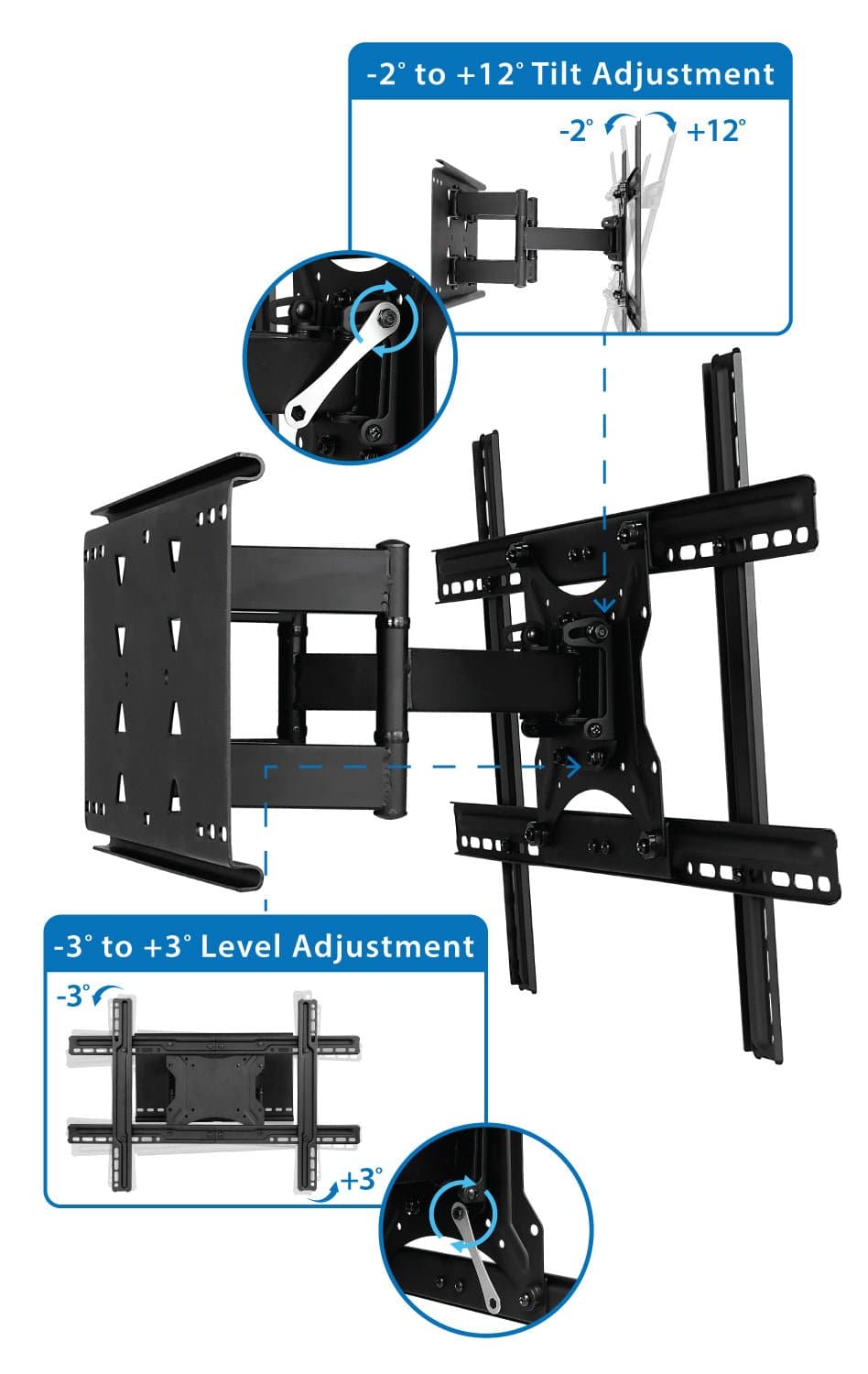 -2° to +12° Tilt Adjustment

-2° +12°

-3° to +3° Level Adjustment

-3°

+3°