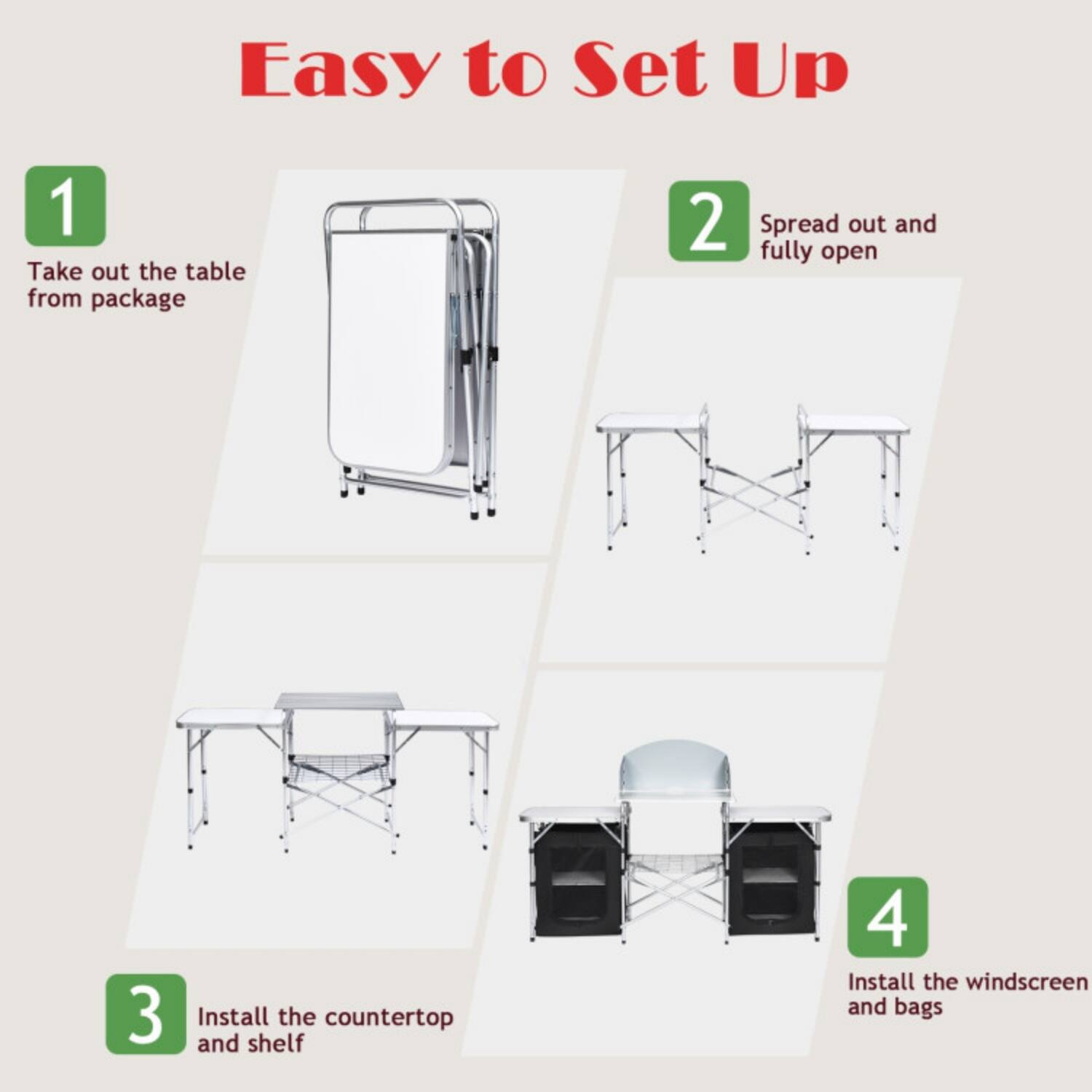 Easy to Set Up

1

Take out the table from package

2

Spread out and fully open

3

Install the countertop and shelf

4

Install the windscreen and bags