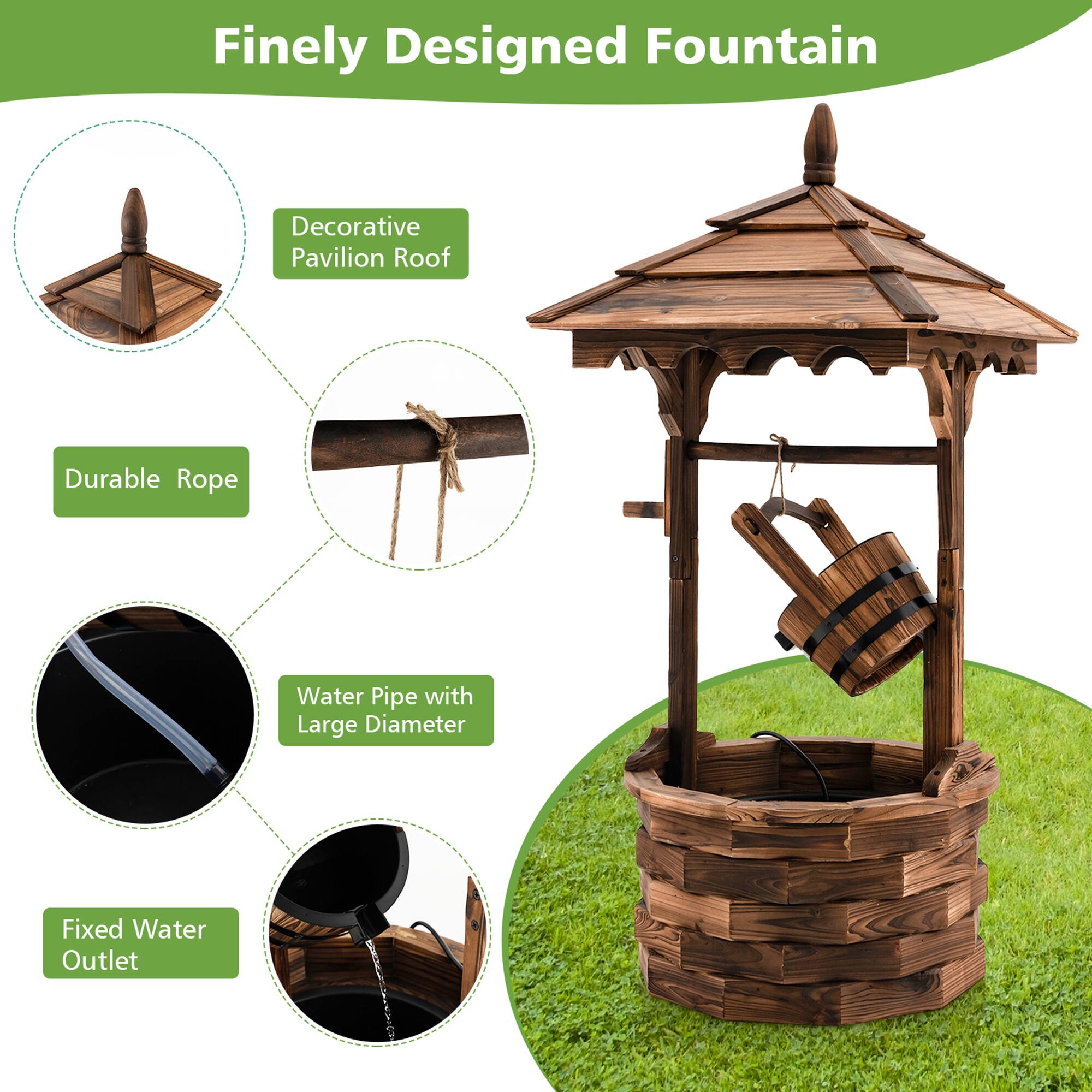 Finely Designed Fountain

Decorative Pavilion Roof

Durable Rope

Water Pipe with Large Diameter

Fixed Water Outlet