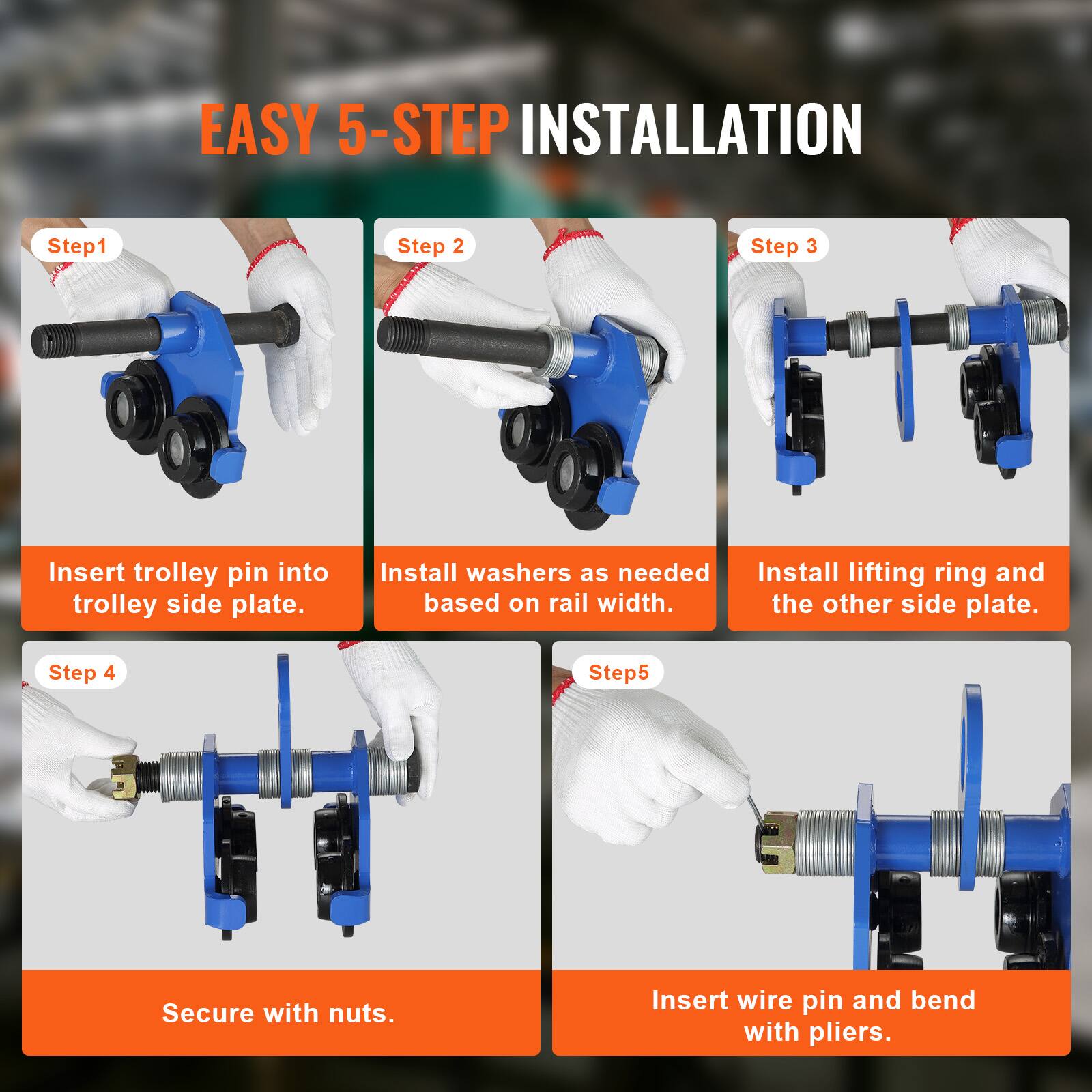 EASY 5-STEP INSTALLATION

Step1

Insert trolley pin into trolley side plate.

Step 2

Install washers as needed based on rail width.

Step 3

Install lifting ring and the other side plate.

Step 4

Secure with nuts.

Step5

Insert wire pin and bend with pliers.