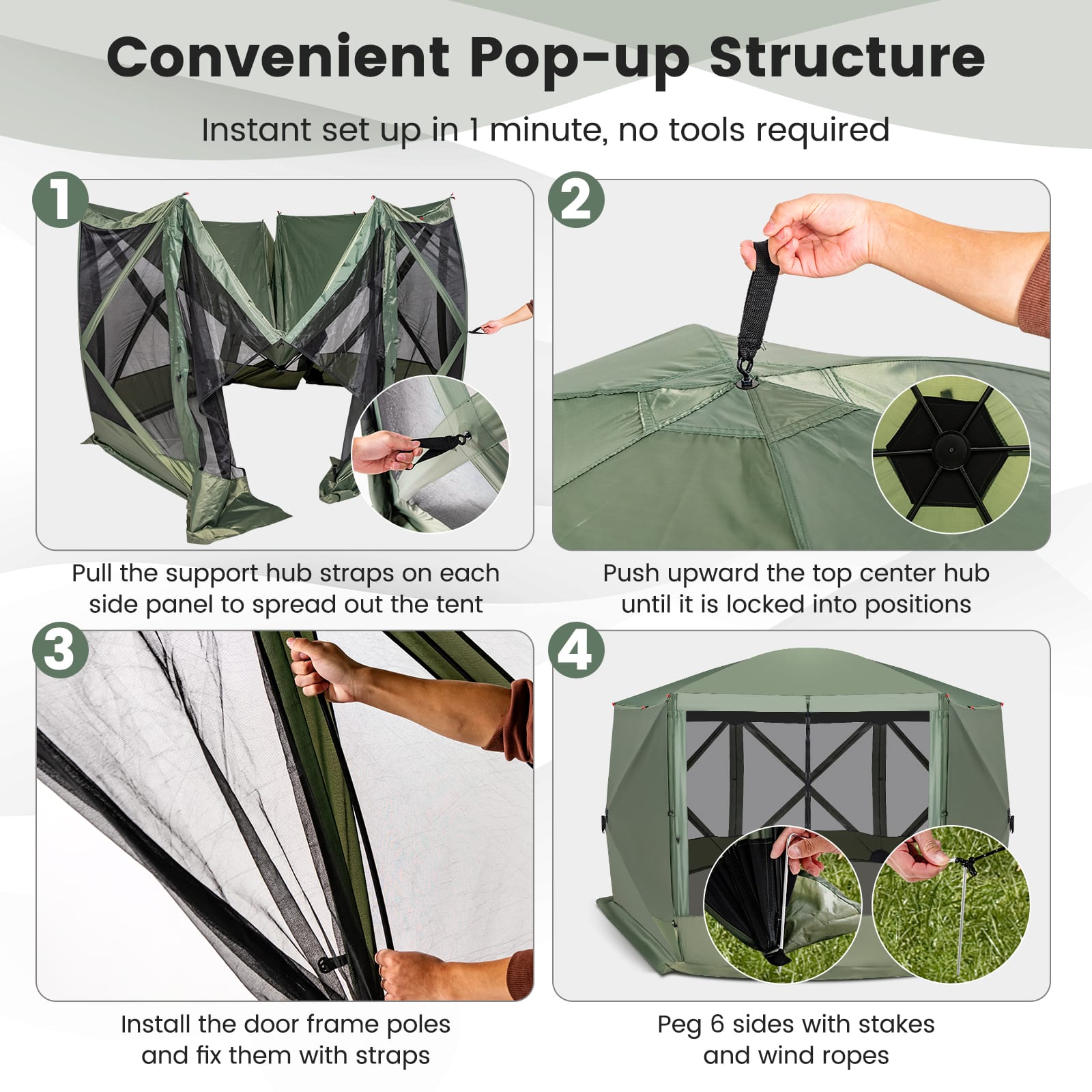 Convenient Pop-up Structure

Instant set up in 1 minute, no tools required

1

Pull the support hub straps on each side panel to spread out the tent

2

Push upward the top center hub until it is locked into positions

3

Install the door frame poles and fix them with straps

4

Peg 6 sides with stakes and wind ropes