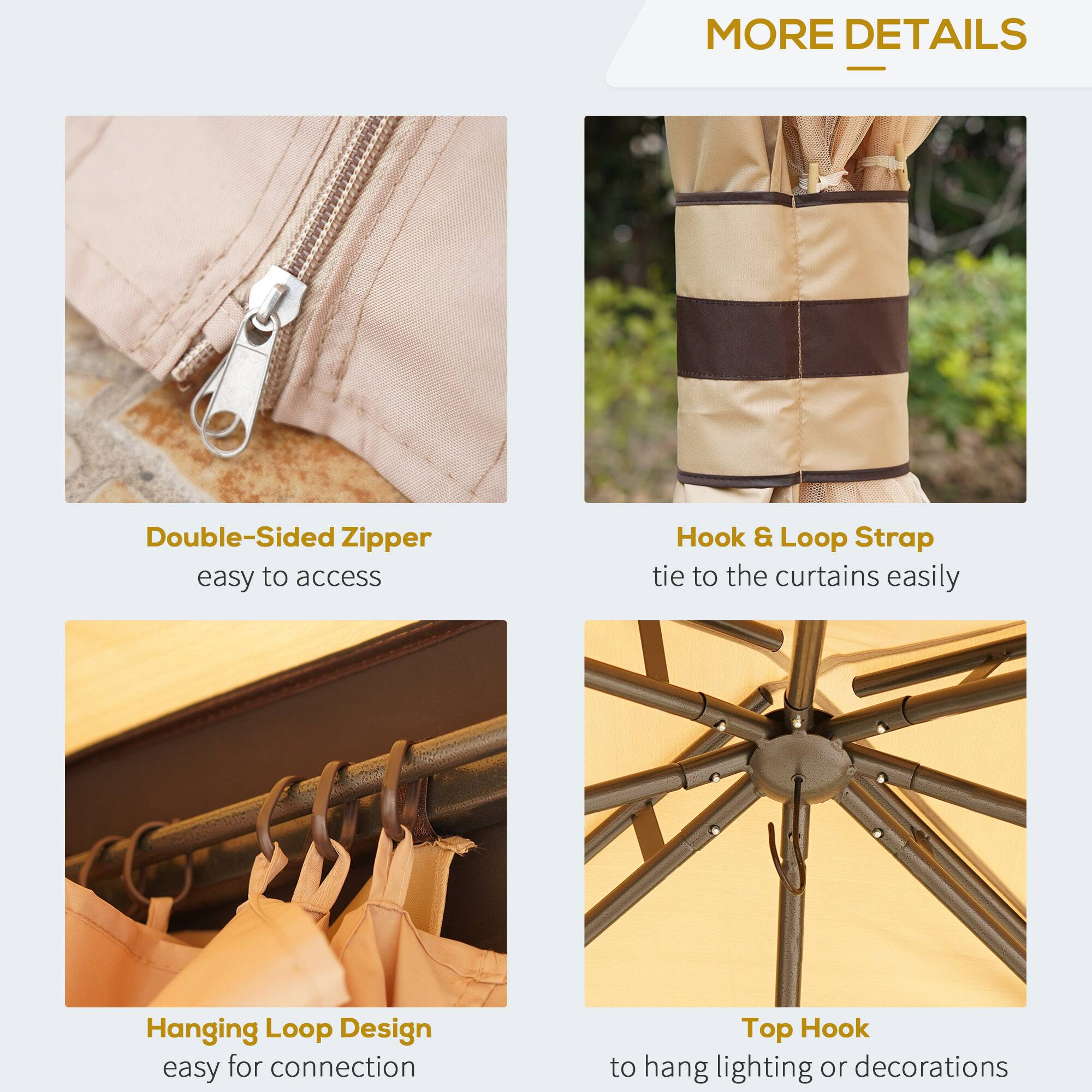 MORE DETAILS

Double-Sided Zipper
easy to access

Hook & Loop Strap
tie to the curtains easily

Hanging Loop Design
easy for connection

Top Hook
to hang lighting or decorations